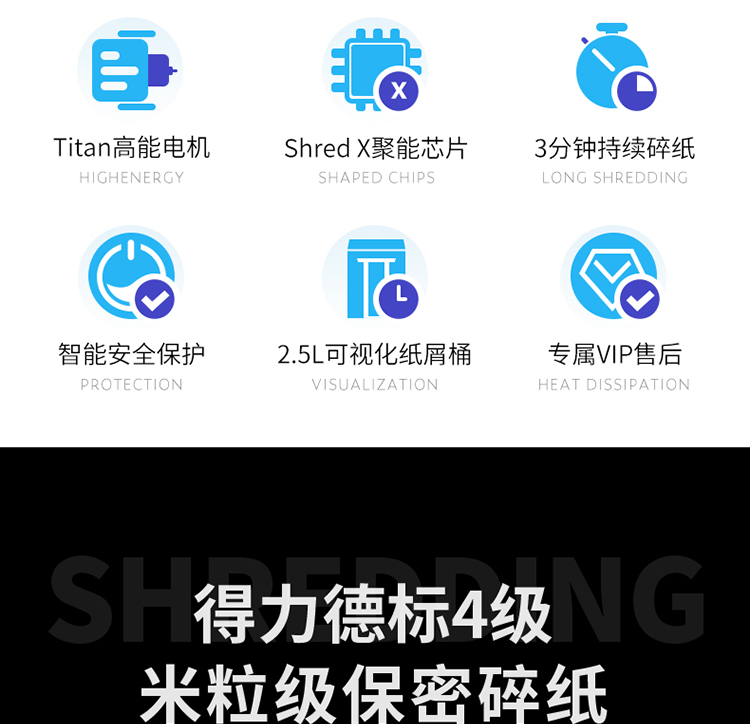 Titan高能电机
HIGHENERGY

Shred X聚能芯片
SHAPED CHIPS

3分钟持续碎纸
LONG SHREDDING

智能安全保护
PROTECTION

2.5L可视化纸屑桶
VISUALIZATION

专属VIP售后
HEAT DISSIPATION

SHREDDING

得力德标4级
米粒级保密碎纸