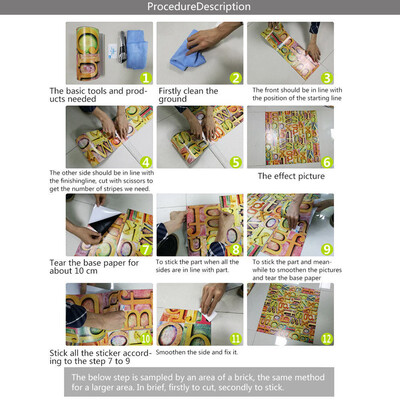 ProcedureDescription

1
The basic tools and products needed

2
Firstly clean the ground

3
The front should be in line with the position of the starting line

4
The other side should be in line with the finishingline, cut with scissors to get the number of stripes we need.

5

6
The effect picture

7
Tear the base paper for about 10 cm

8
To stick the part when all the sides are in line with part.

9
To stick the part and meanwhile to smoothen the pictures and tear the base paper

10
Stick all the sticker according to the step 7 to 9

11
Smoothen the side and fix it.

12

The below step is sampled by an area of a brick, the same method for a larger area. In brief, firstly to cut, secondly to stick.