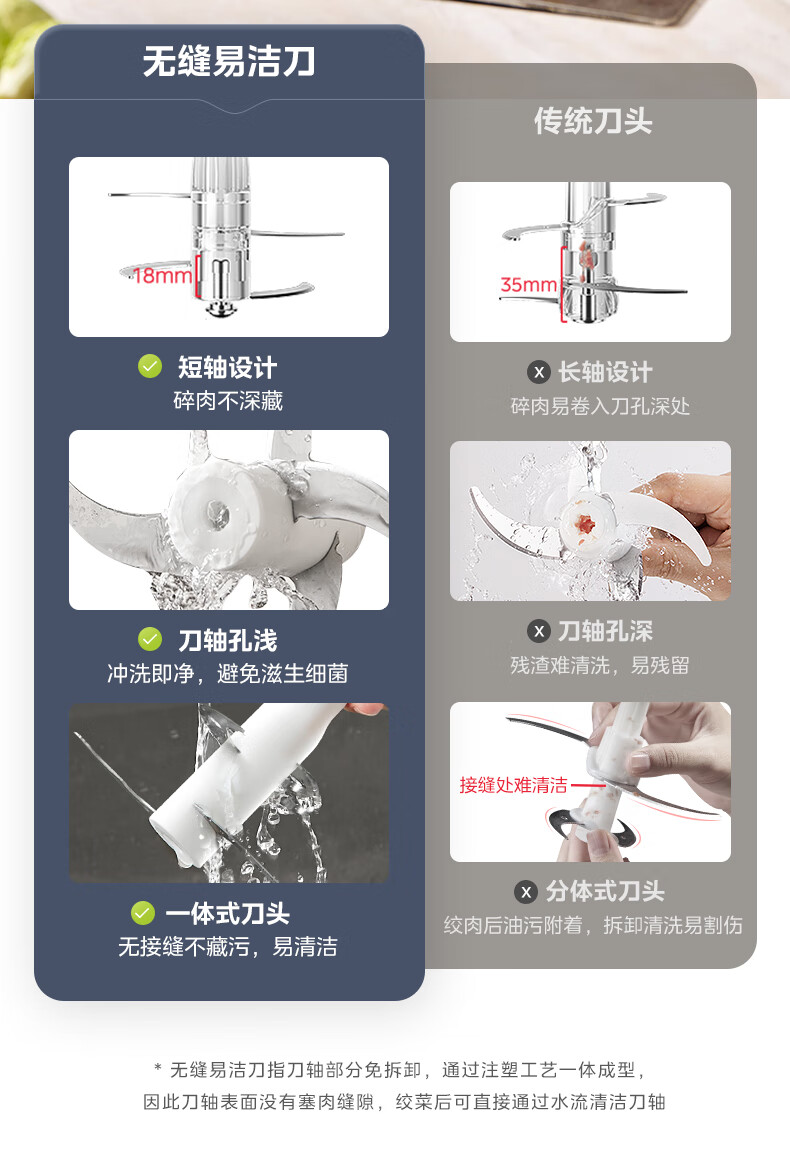 无缝易洁刀

18mm

短轴设计
碎肉不深藏

刀轴孔浅
冲洗即净，避免滋生细菌

一体式刀头
无接缝不藏污，易清洁

传统刀头

35mm

x 长轴设计
碎肉易卷入刀孔深处

x 刀轴孔深
残渣难清洗，易残留

接缝处难清洁

x 分体式刀头
绞肉后油污附着，拆卸清洗易割伤

* 无缝易洁刀指刀轴部分免拆卸，通过注塑工艺一体成型，因此刀轴表面没有塞肉缝隙，绞菜后可直接通过水流清洁刀轴