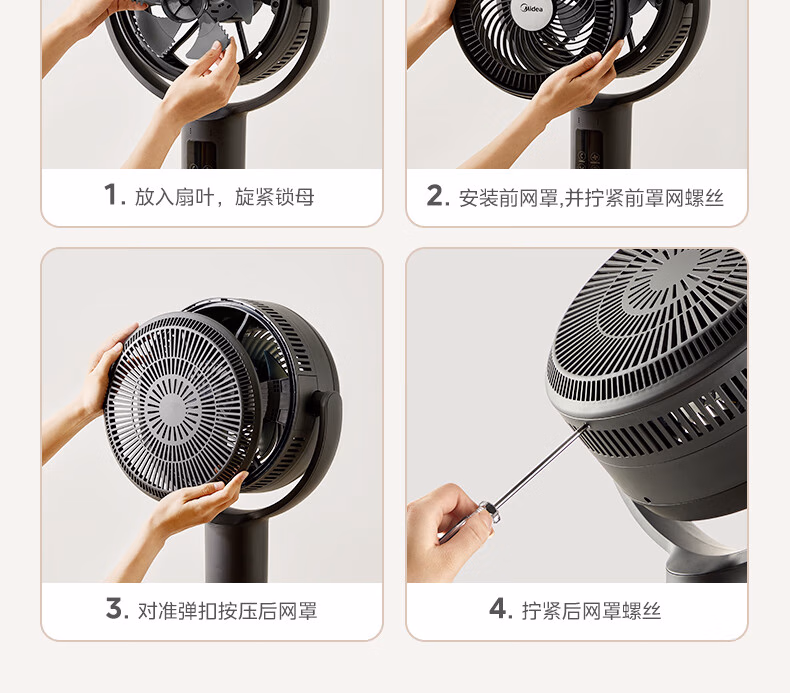 Midea

1. 放入扇叶，旋紧锁母

2. 安装前网罩,并拧紧前罩网螺丝

3. 对准弹扣按压后网罩

4. 拧紧后网罩螺丝