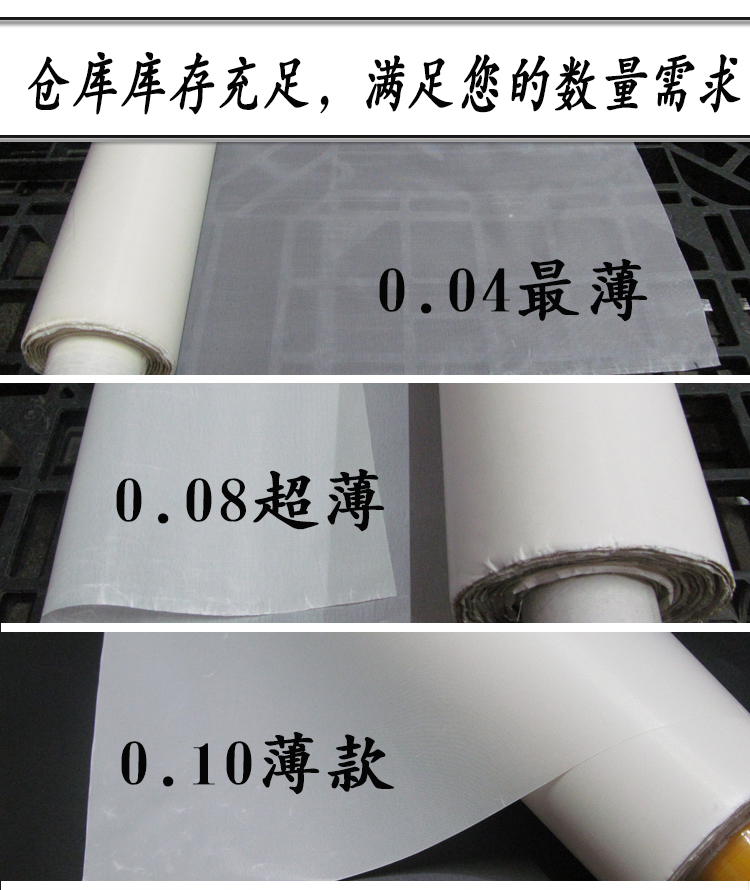 仓库库存充足，满足您的数量需求

0.04最薄

0.08超薄

0.10薄款