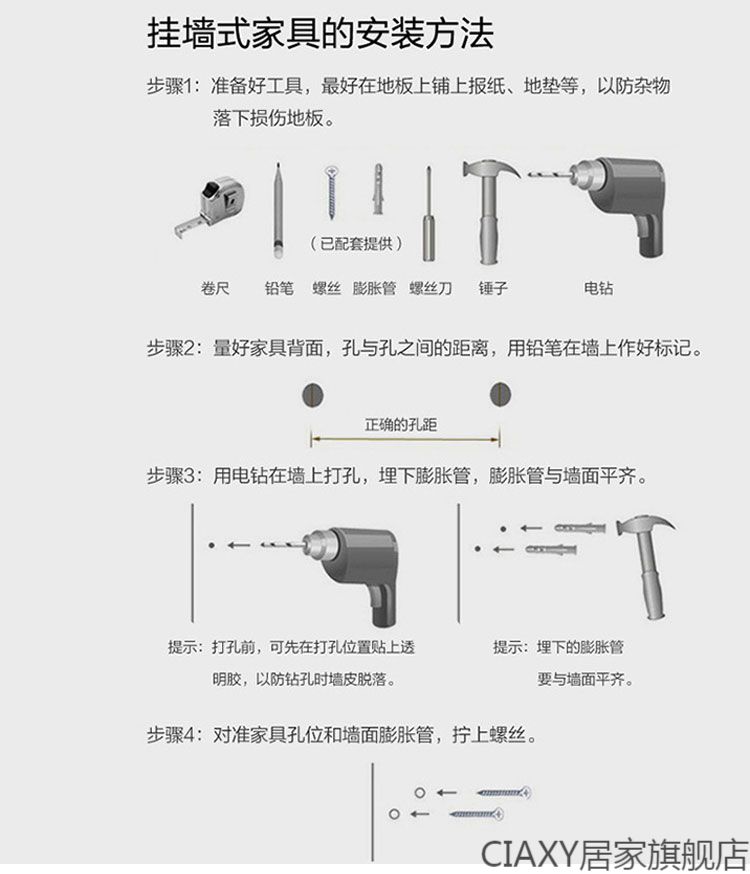 挂墙式家具的安装方法

步骤1：准备好工具，最好在地板上铺上报纸、地垫等，以防杂物落下损伤地板。

（已配套提供）

卷尺 铅笔 螺丝 膨胀管 螺丝刀 锤子 电钻

步骤2：量好家具背面，孔与孔之间的距离，用铅笔在墙上作好标记。

正确的孔距

步骤3：用电钻在墙上打孔，埋下膨胀管，膨胀管与墙面平齐。

提示：打孔前，可先在打孔位置贴上透明胶，以防钻孔时墙皮脱落。

提示：埋下的膨胀管要与墙面平齐。

步骤4：对准家具孔位和墙面膨胀管，拧上螺丝。

CIAXY居家旗舰店