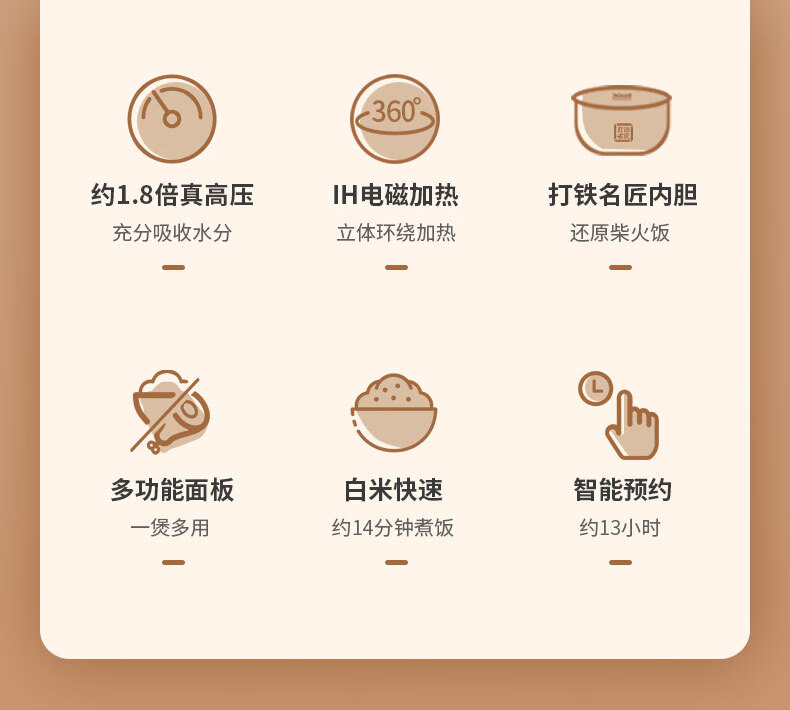 360°

约1.8倍真高压
充分吸收水分

IH电磁加热
立体环绕加热

打铁名匠内胆
还原柴火饭

多功能面板
一煲多用

白米快速
约14分钟煮饭

智能预约
约13小时