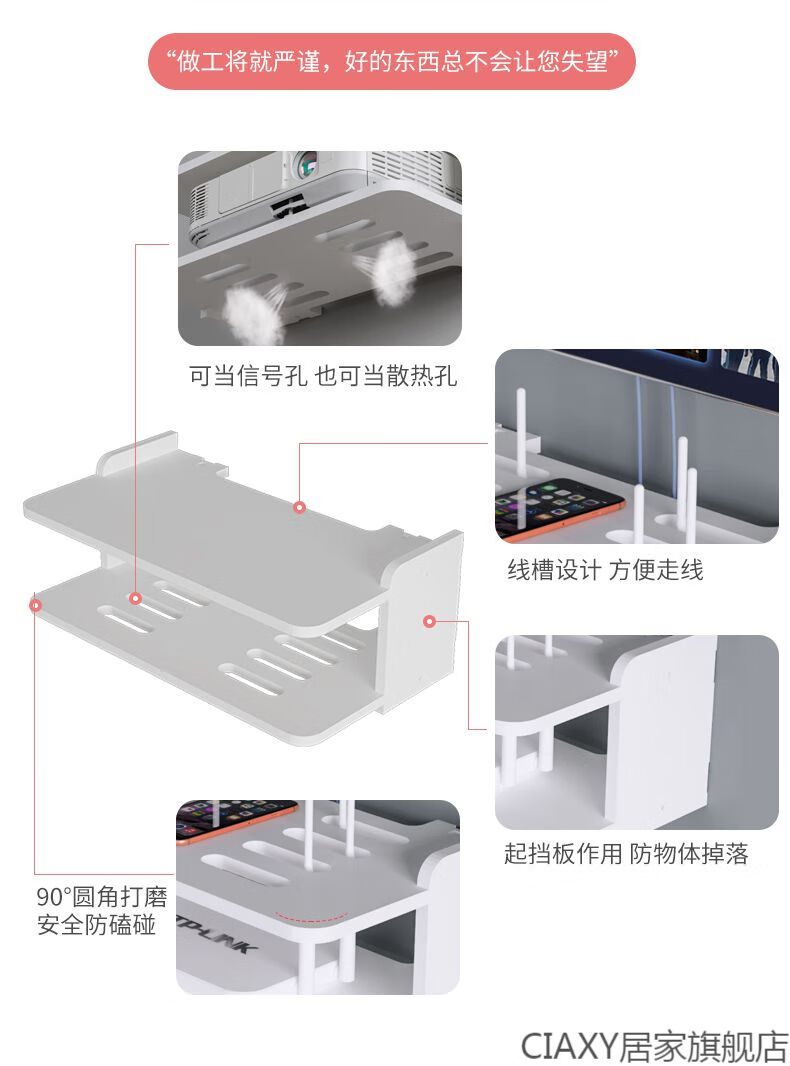 “做工将就严谨，好的东西总不会让您失望”

可当信号孔 也可当散热孔

线槽设计 方便走线

起挡板作用 防物体掉落

90°圆角打磨
安全防磕碰

TP-LINK

CIAXY居家旗舰店