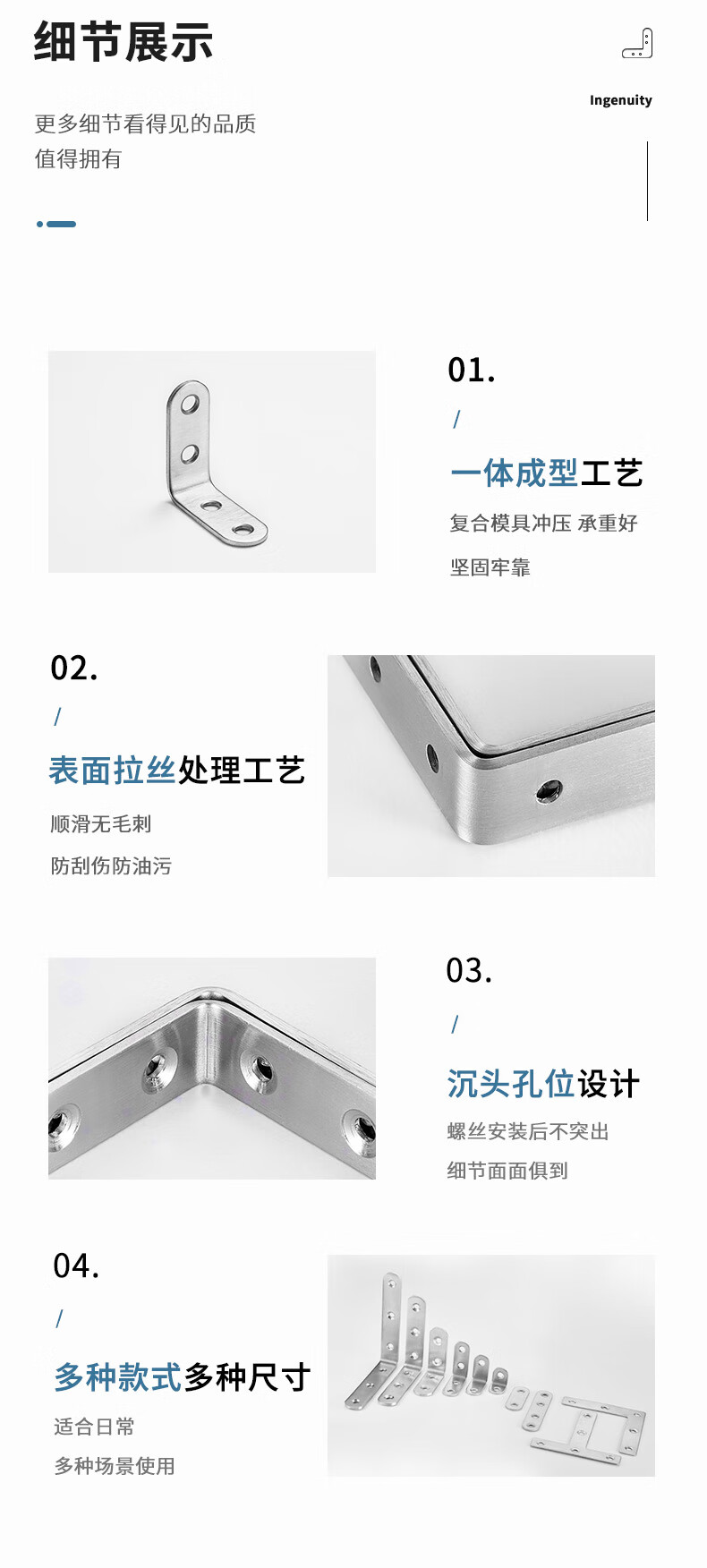 细节展示

更多细节看得见的品质
值得拥有

Ingenuity

01.
/
一体成型工艺
复合模具冲压 承重好
坚固牢靠

02.
/
表面拉丝处理工艺
顺滑无毛刺
防刮伤防油污

03.
/
沉头孔位设计
螺丝安装后不突出
细节面面俱到

04.
/
多种款式多种尺寸
适合日常
多种场景使用