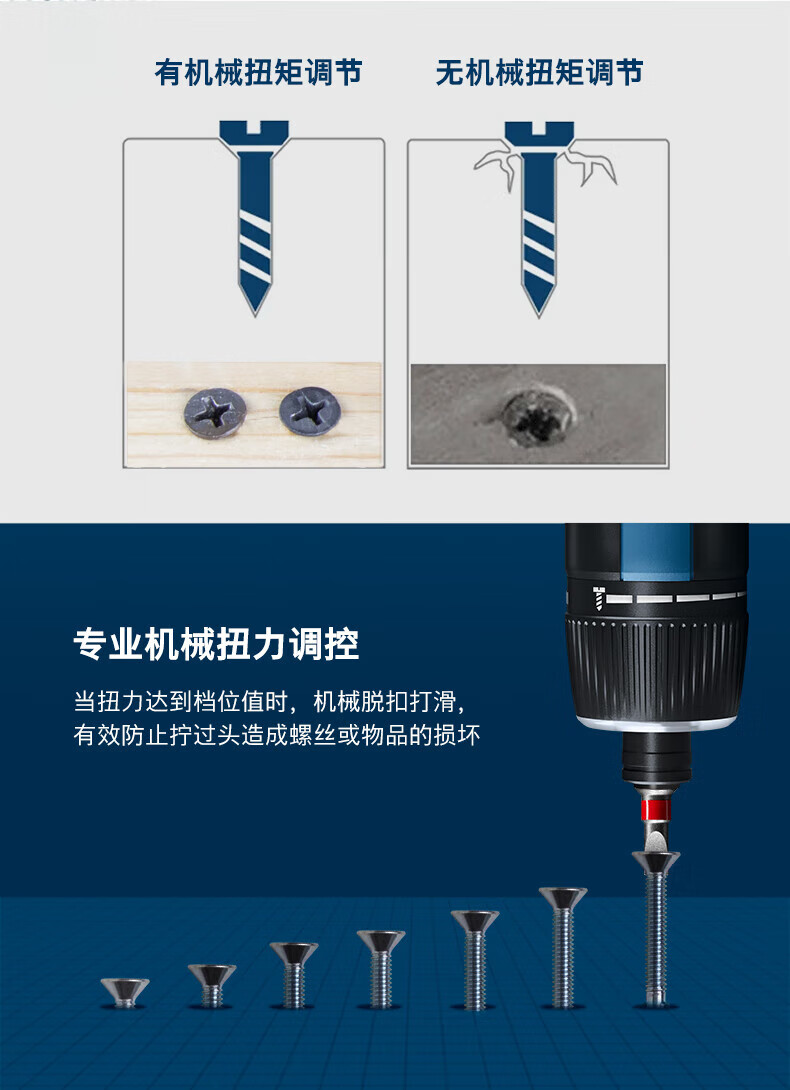 有机械扭矩调节

无机械扭矩调节

专业机械扭力调控

当扭力达到档位值时，机械脱扣打滑，有效防止拧过头造成螺丝或物品的损坏