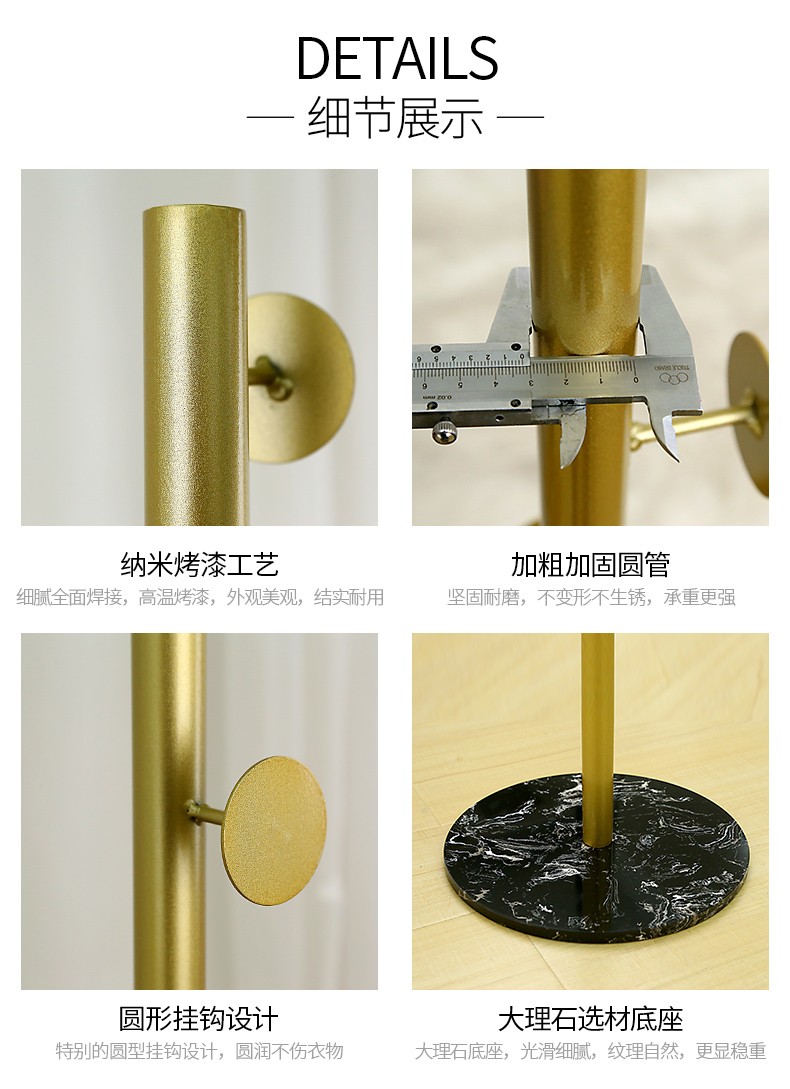 DETAILS

— 细节展示 —

纳米烤漆工艺

细腻全面焊接，高温烤漆，外观美观，结实耐用

加粗加固圆管

坚固耐磨，不变形不生锈，承重更强

圆形挂钩设计

特别的圆型挂钩设计，圆润不伤衣物

大理石选材底座

大理石底座，光滑细腻，纹理自然，更显稳重