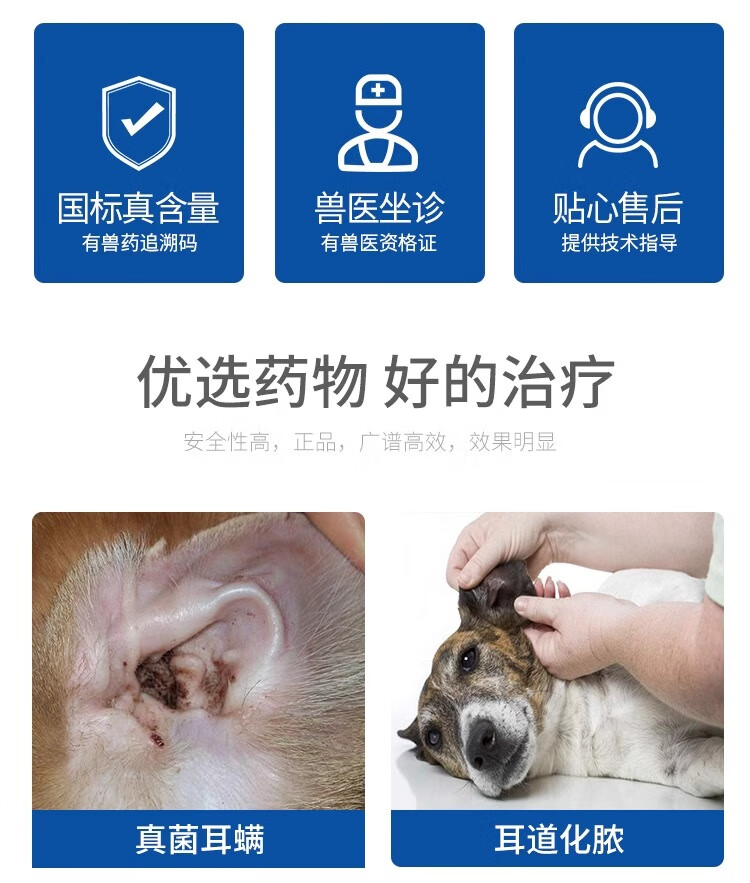 国标真含量
有兽药追溯码

兽医坐诊
有兽医资格证

贴心售后
提供技术指导

优选药物 好的治疗

安全性高，正品，广谱高效，效果明显

真菌耳螨

耳道化脓