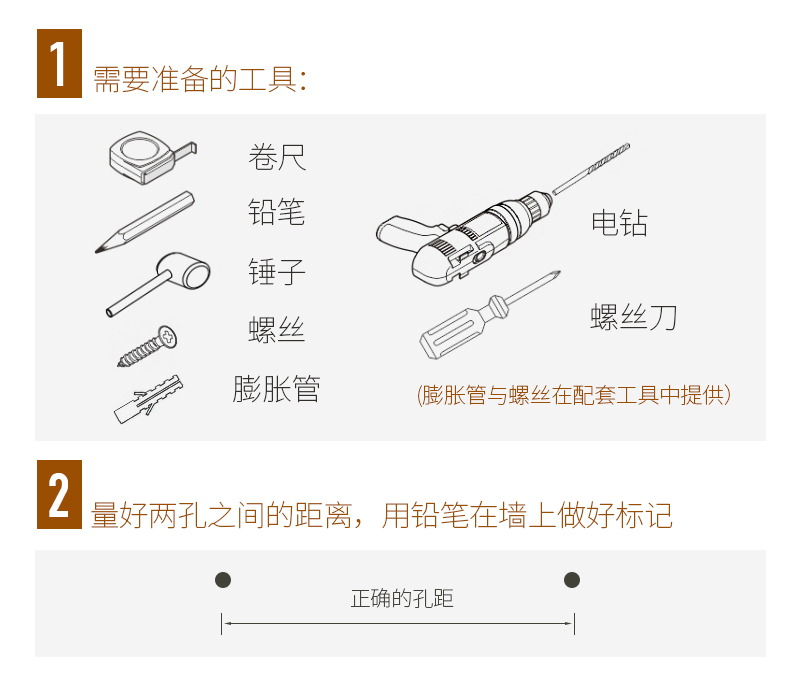 1 需要准备的工具:

卷尺
铅笔
锤子
螺丝
膨胀管

电钻
螺丝刀

(膨胀管与螺丝在配套工具中提供)

2 量好两孔之间的距离，用铅笔在墙上做好标记

正确的孔距