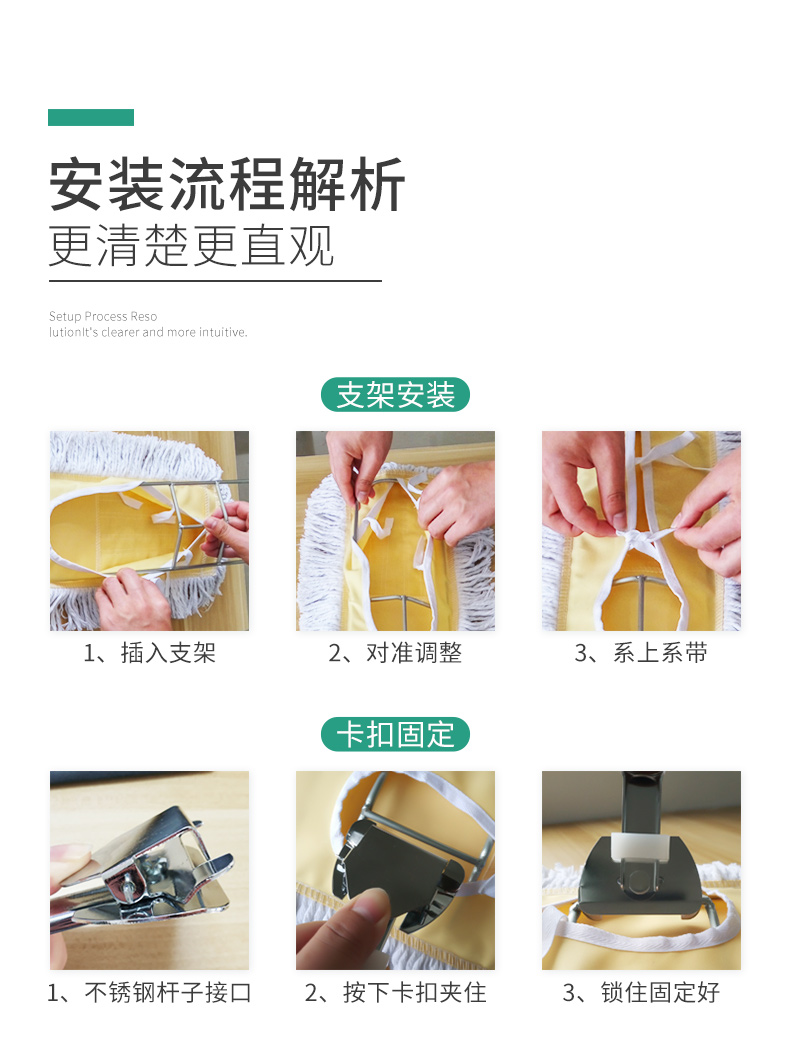 安装流程解析
更清楚更直观

Setup Process Reso lutionIt's clearer and more intuitive.

支架安装

1、插入支架

2、对准调整

3、系上系带

卡扣固定

1、不锈钢杆子接口

2、按下卡扣夹住

3、锁住固定好