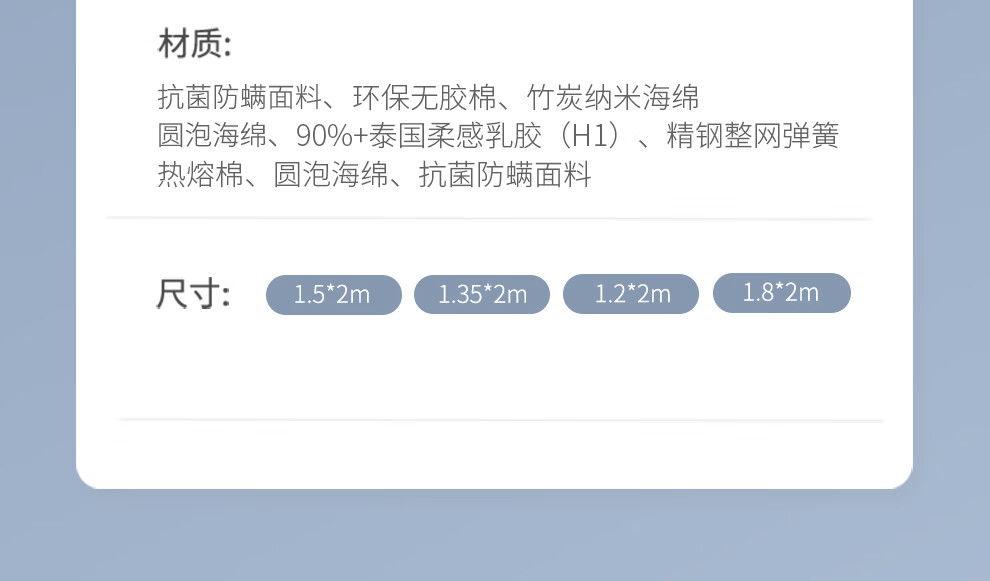 材质:

抗菌防螨面料、环保无胶棉、竹炭纳米海绵
圆泡海绵、90%+泰国柔感乳胶（H1）、精钢整网弹簧
热熔棉、圆泡海绵、抗菌防螨面料

尺寸: 1.5*2m 1.35*2m 1.2*2m 1.8*2m