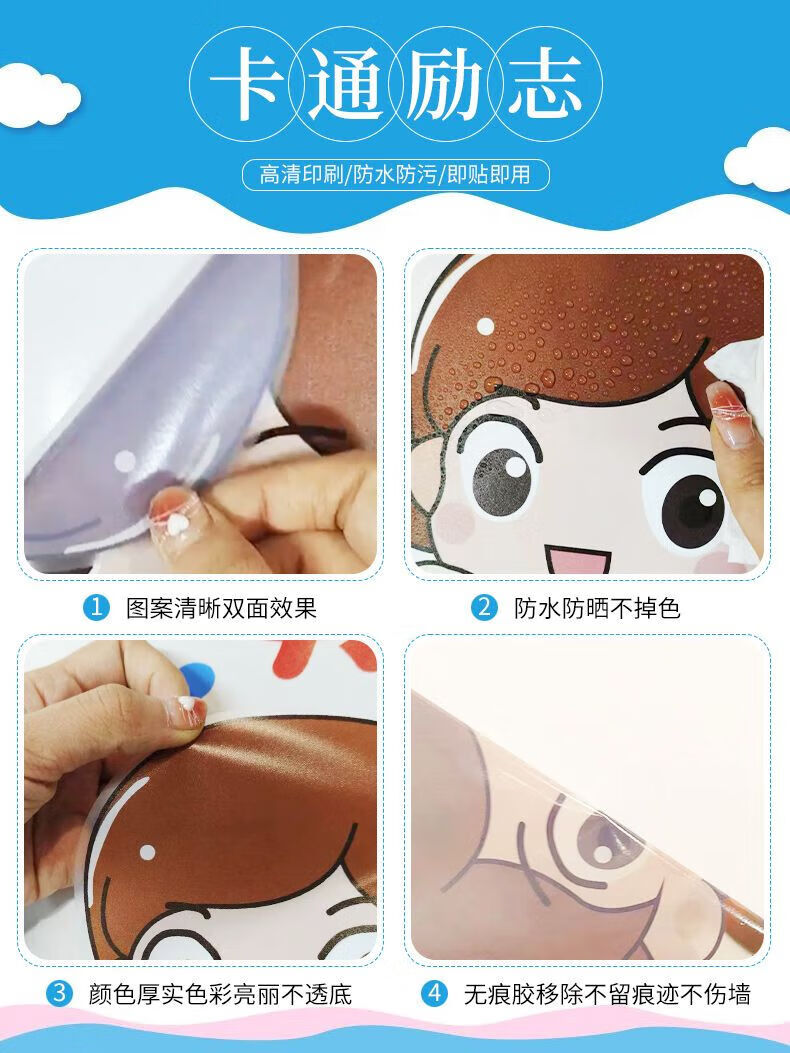 卡通励志

高清印刷/防水防污/即贴即用

1 图案清晰双面效果

2 防水防晒不掉色

3 颜色厚实色彩亮丽不透底

4 无痕胶移除不留痕迹不伤墙