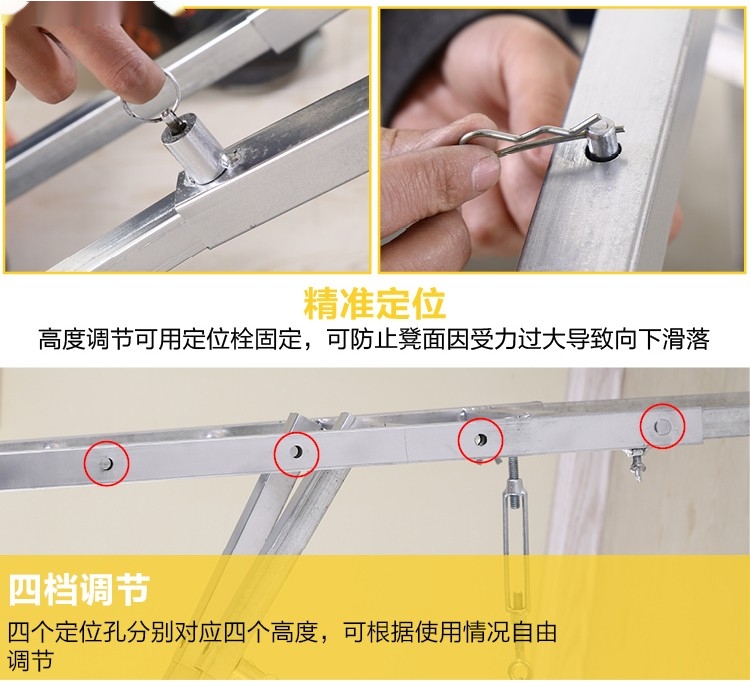 精准定位

高度调节可用定位栓固定，可防止凳面因受力过大导致向下滑落

四档调节

四个定位孔分别对应四个高度，可根据使用情况自由调节