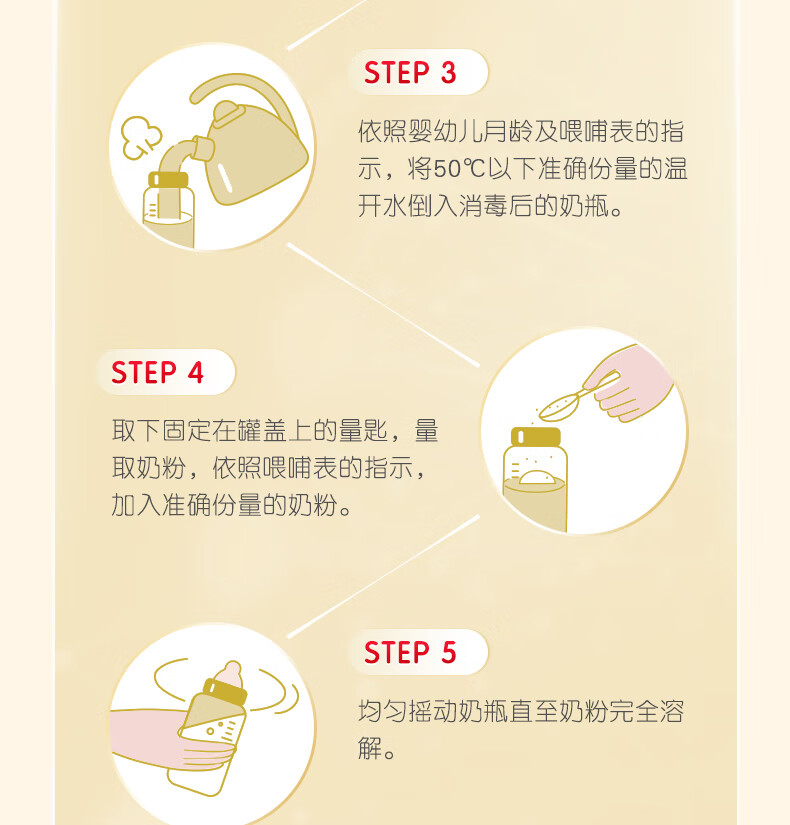 STEP 3

依照婴幼儿月龄及喂哺表的指示，将50℃以下准确份量的温开水倒入消毒后的奶瓶。

STEP 4

取下固定在罐盖上的量匙，量取奶粉，依照喂哺表的指示，加入准确份量的奶粉。

STEP 5

均匀摇动奶瓶直至奶粉完全溶解。