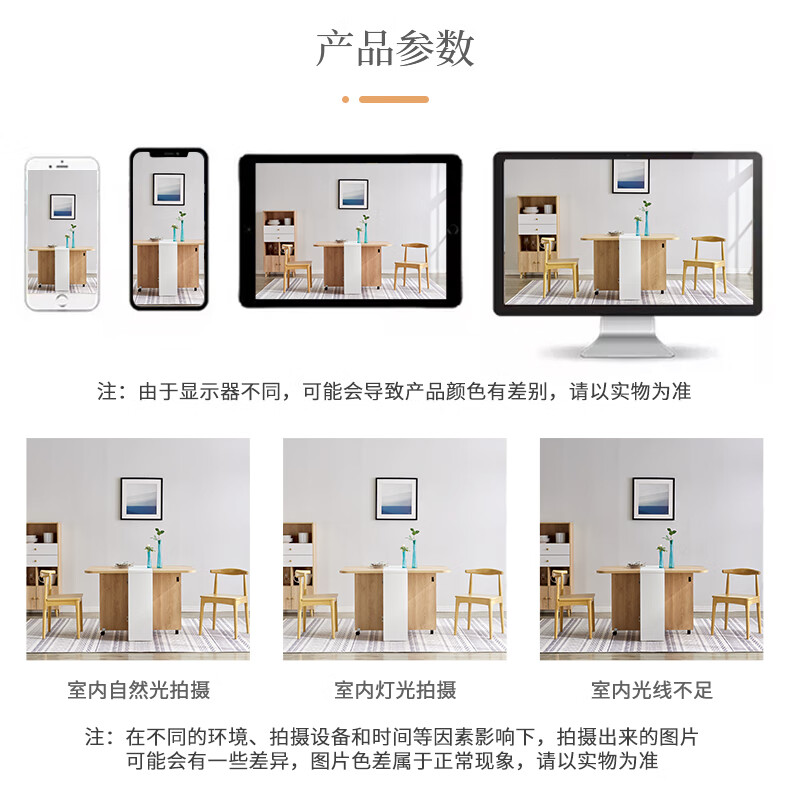 产品参数

注：由于显示器不同，可能会导致产品颜色有差别，请以实物为准

室内自然光拍摄

室内灯光拍摄

室内光线不足

注：在不同的环境、拍摄设备和时间等因素影响下，拍摄出来的图片可能会有一些差异，图片色差属于正常现象，请以实物为准