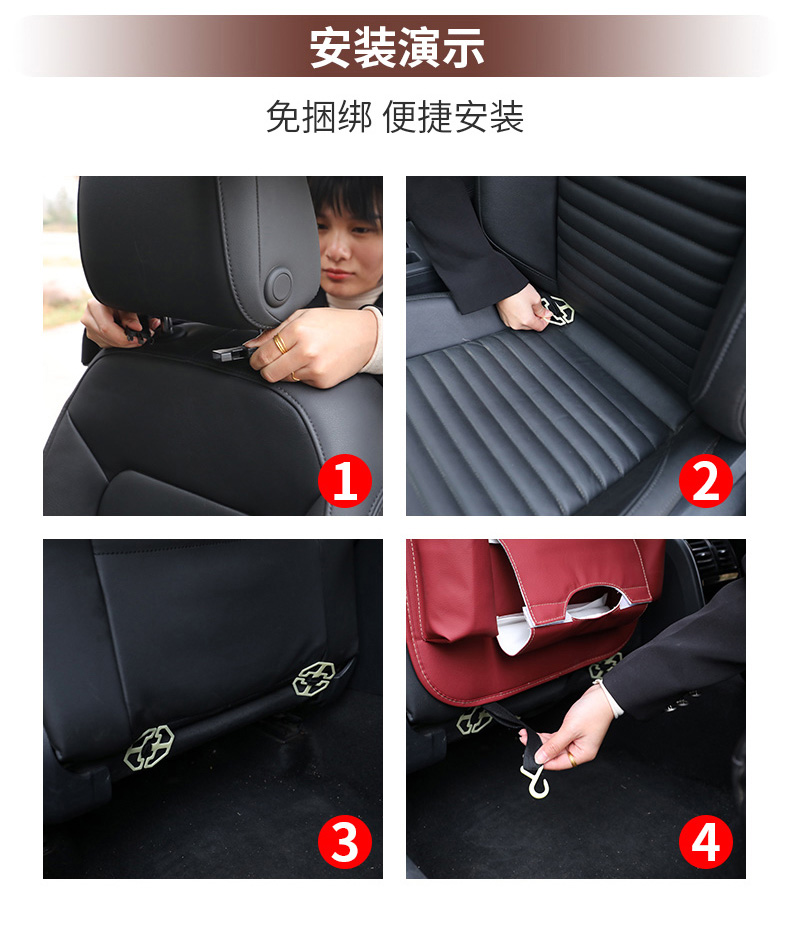 安装演示

免捆绑 便捷安装

1

2

3

4