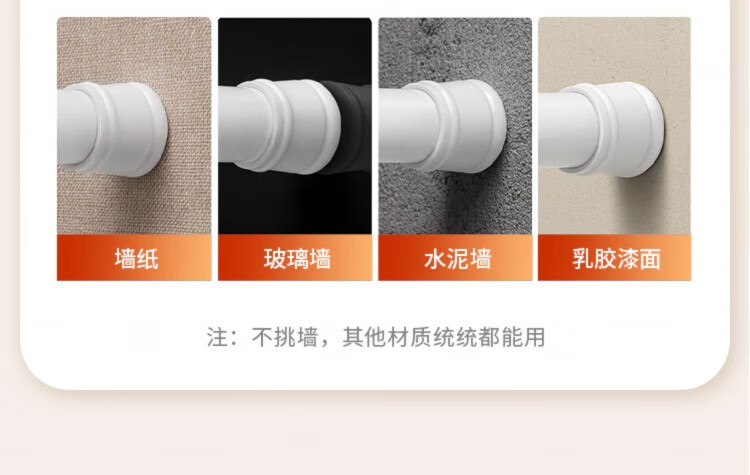 墙纸

玻璃墙

水泥墙

乳胶漆面

注：不挑墙，其他材质统统都能用