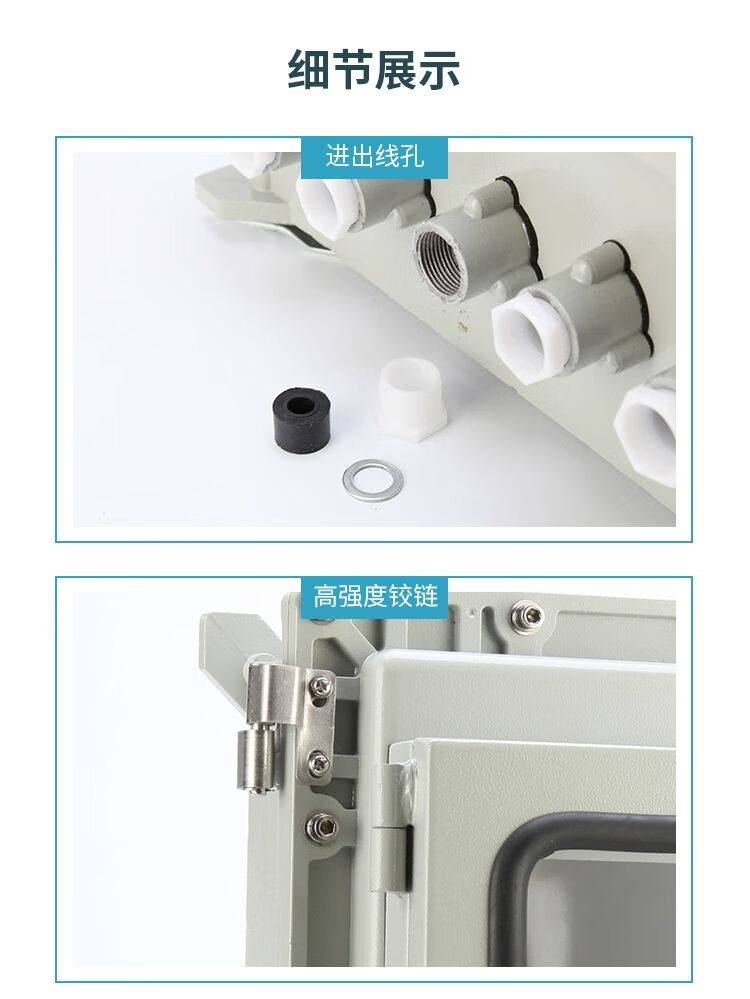 细节展示

进出线孔

高强度铰链