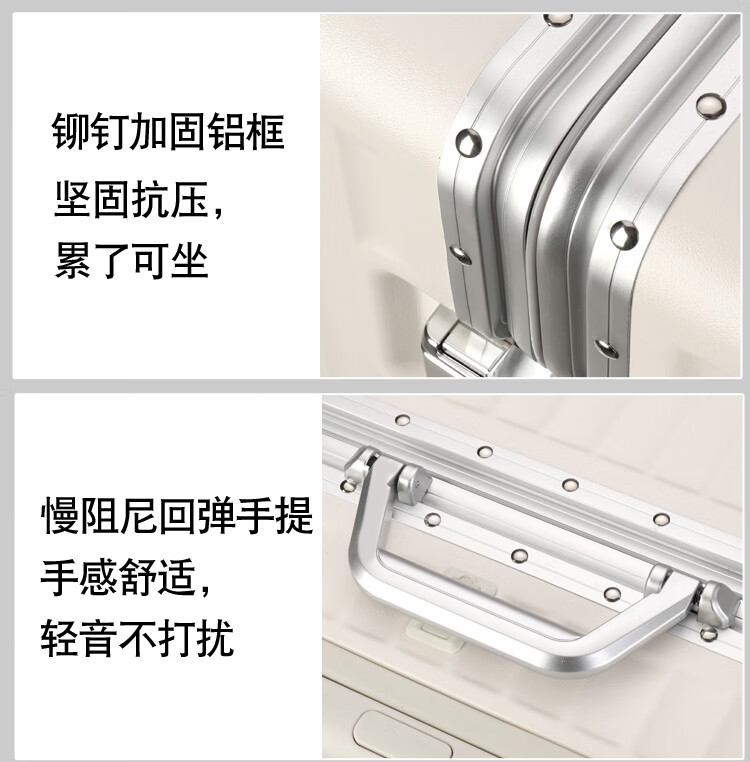 铆钉加固铝框
坚固抗压，
累了可坐

慢阻尼回弹手提
手感舒适，
轻音不打扰