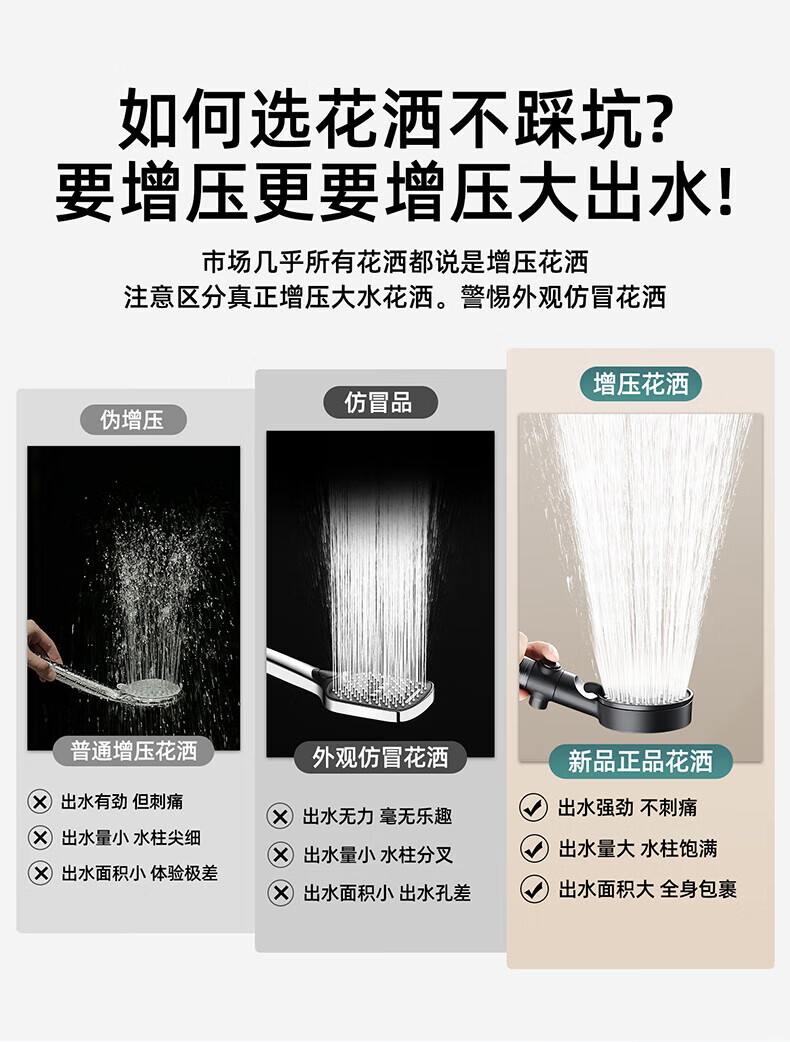 如何选花洒不踩坑?
要增压更要增压大出水!

市场几乎所有花洒都说是增压花洒
注意区分真正增压大水花洒。警惕外观仿冒花洒

伪增压

普通增压花洒

出水有劲 但刺痛
出水量小 水柱尖细
出水面积小 体验极差

仿冒品

外观仿冒花洒

出水无力 毫无乐趣
出水量小 水柱分叉
出水面积小 出水孔差

增压花洒

新品正品花洒

出水强劲 不刺痛
出水量大 水柱饱满
出水面积大 全身包裹