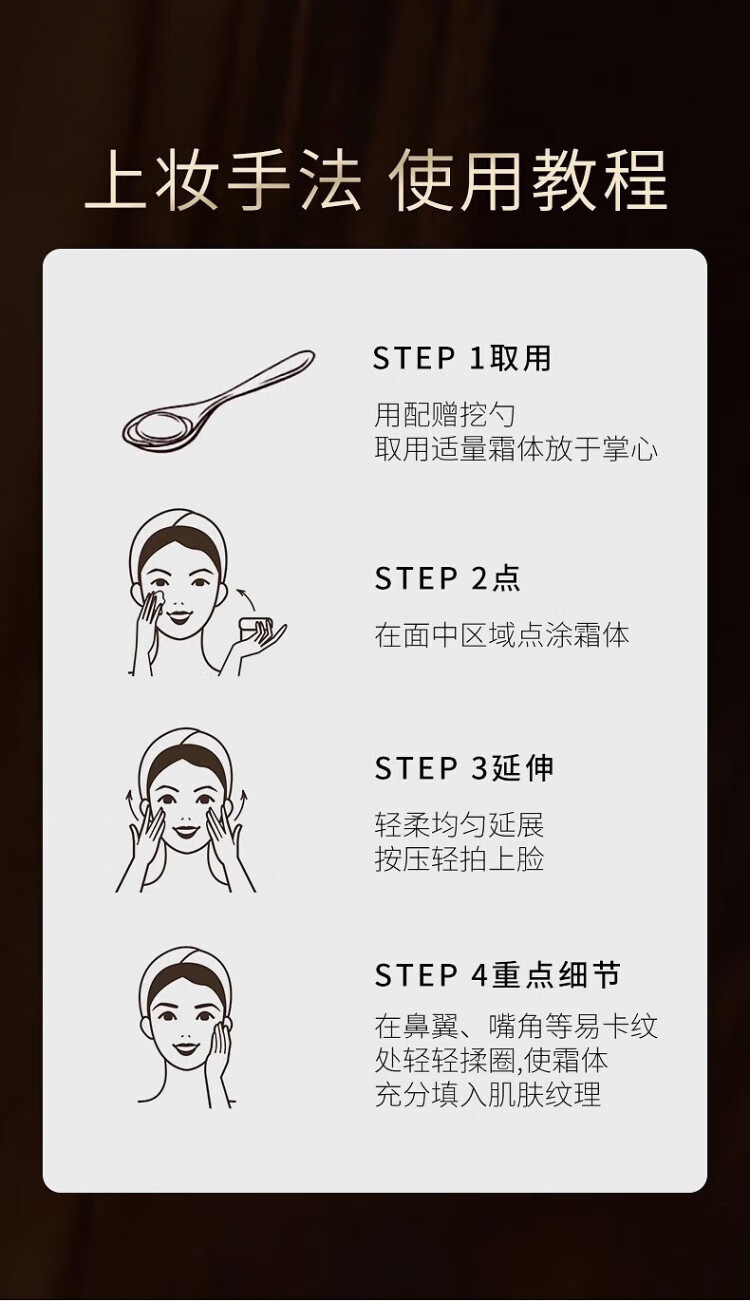 上妆手法 使用教程

STEP 1取用

用配赠挖勺
取用适量霜体放于掌心

STEP 2点

在面中区域点涂霜体

STEP 3延伸

轻柔均匀延展
按压轻拍上脸

STEP 4重点细节

在鼻翼、嘴角等易卡纹处轻轻揉圈,使霜体充分填入肌肤纹理