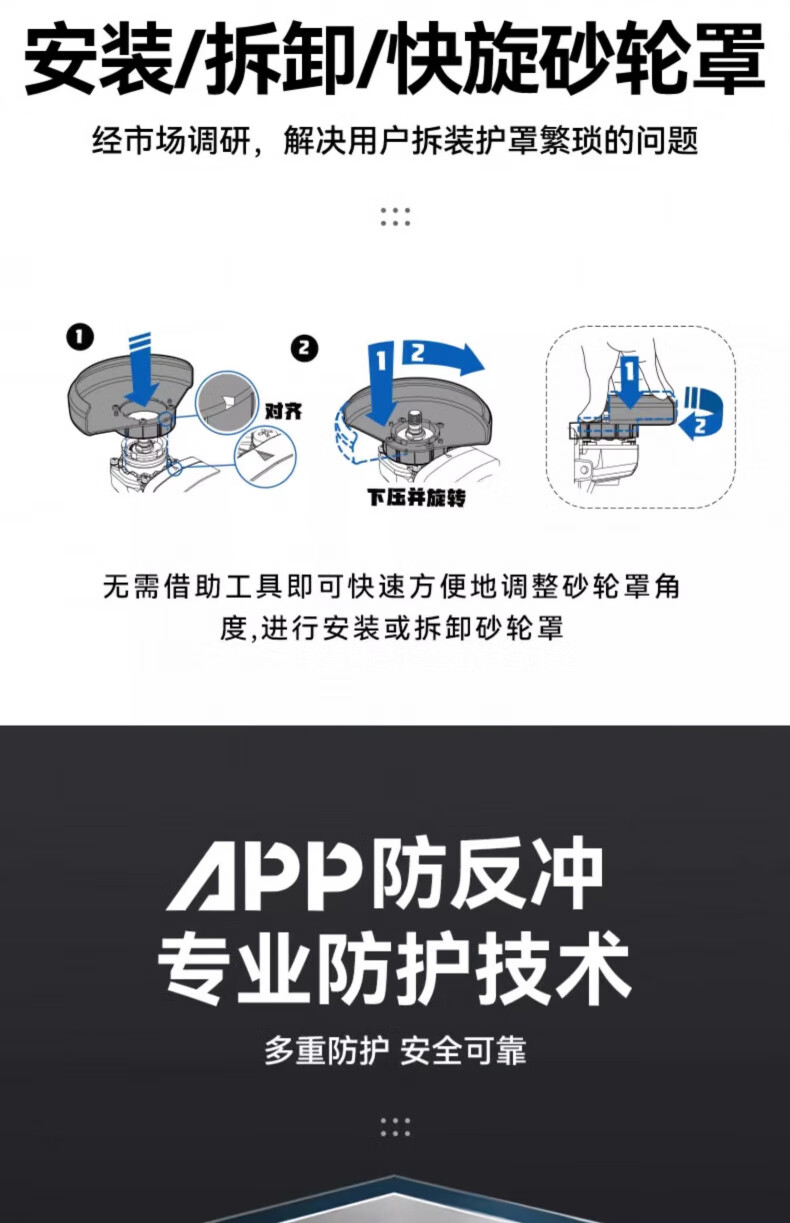 安装/拆卸/快旋砂轮罩

经市场调研，解决用户拆装护罩繁琐的问题

1

对齐

2

1 2

下压并旋转

1

2

无需借助工具即可快速方便地调整砂轮罩角度,进行安装或拆卸砂轮罩

APP防反冲
专业防护技术

多重防护 安全可靠