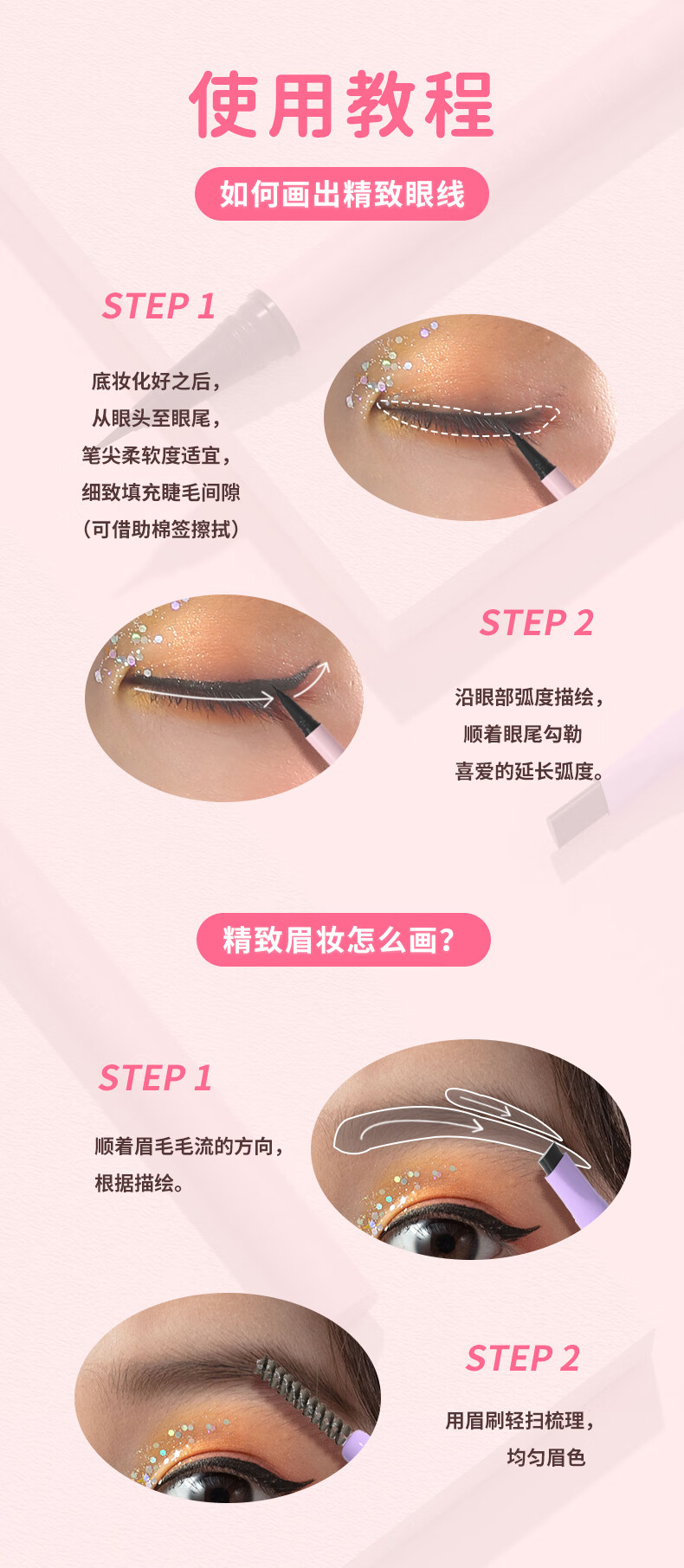 使用教程

如何画出精致眼线

STEP 1

底妆化好之后，
从眼头至眼尾，
笔尖柔软度适宜，
细致填充睫毛间隙
（可借助棉签擦拭）

STEP 2

沿眼部弧度描绘，
顺着眼尾勾勒
喜爱的延长弧度。

精致眉妆怎么画？

STEP 1

顺着眉毛毛流的方向，
根据描绘。

STEP 2

用眉刷轻扫梳理，
均匀眉色