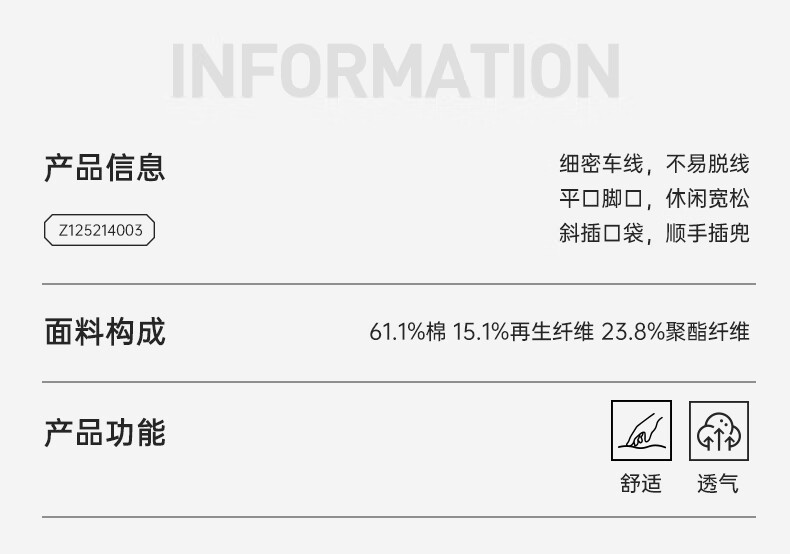 INFORMATION

产品信息

Z125214003

细密车线，不易脱线
平口脚口，休闲宽松
斜插口袋，顺手插兜

面料构成

61.1%棉 15.1%再生纤维 23.8%聚酯纤维

产品功能

舒适 透气