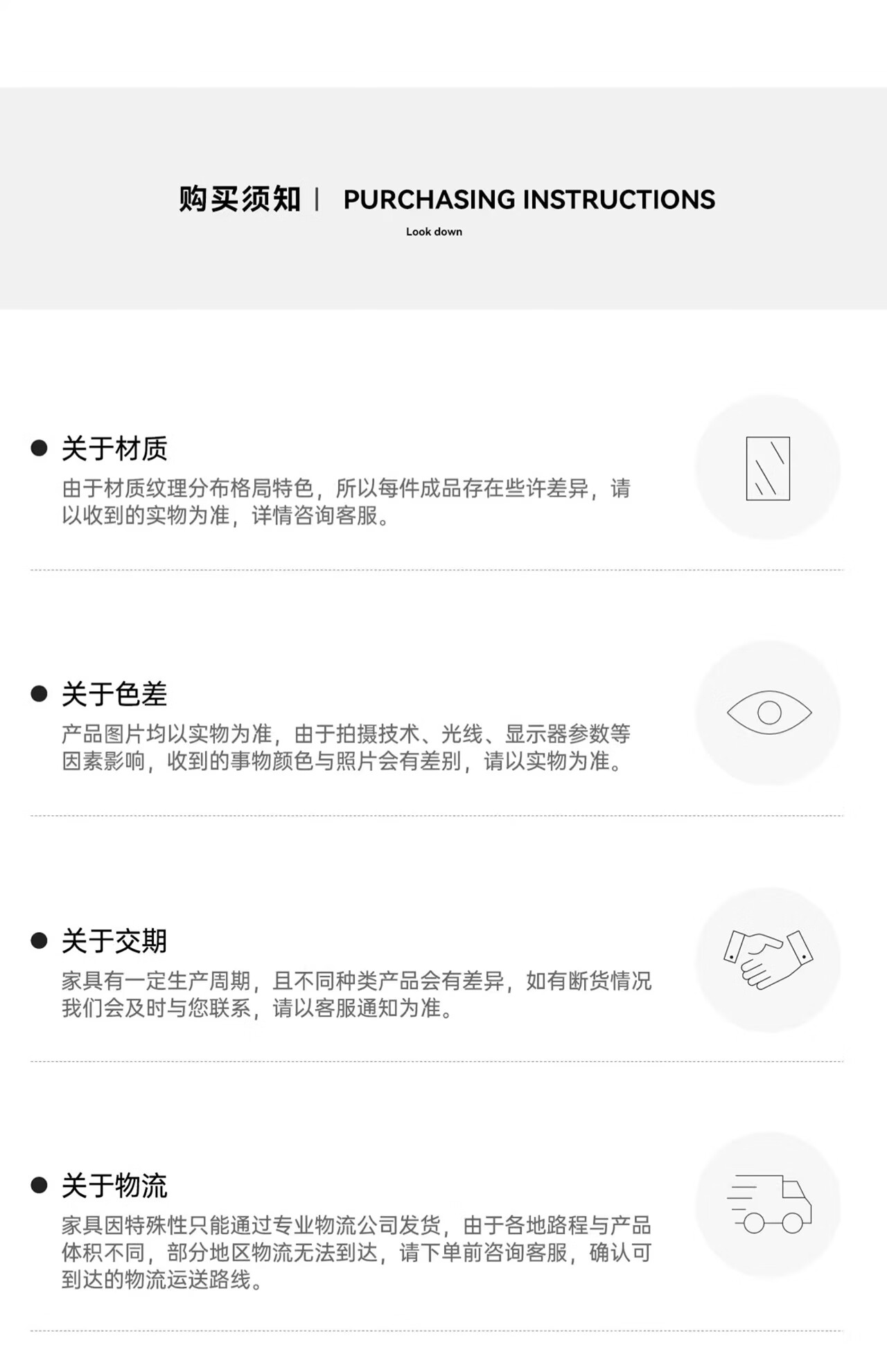 购买须知 | PURCHASING INSTRUCTIONS

Look down

• 关于材质

由于材质纹理分布格局特色，所以每件成品存在些许差异，请以收到的实物为准，详情咨询客服。

• 关于色差

产品图片均以实物为准，由于拍摄技术、光线、显示器参数等因素影响，收到的事物颜色与照片会有差别，请以实物为准。

• 关于交期

家具有一定生产周期，且不同种类产品会有差异，如有断货情况我们会及时与您联系，请以客服通知为准。

• 关于物流

家具因特殊性只能通过专业物流公司发货，由于各地路程与产品体积不同，部分地区物流无法到达，请下单前咨询客服，确认可到达的物流运送路线。