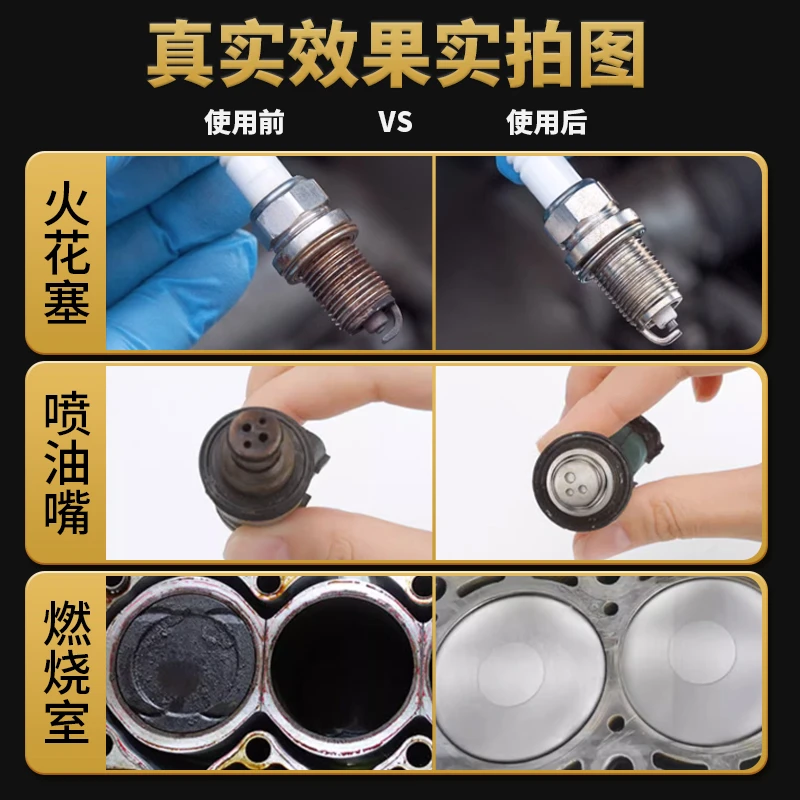 真实效果实拍图

使用前 VS 使用后

火花塞

喷油嘴

燃烧室