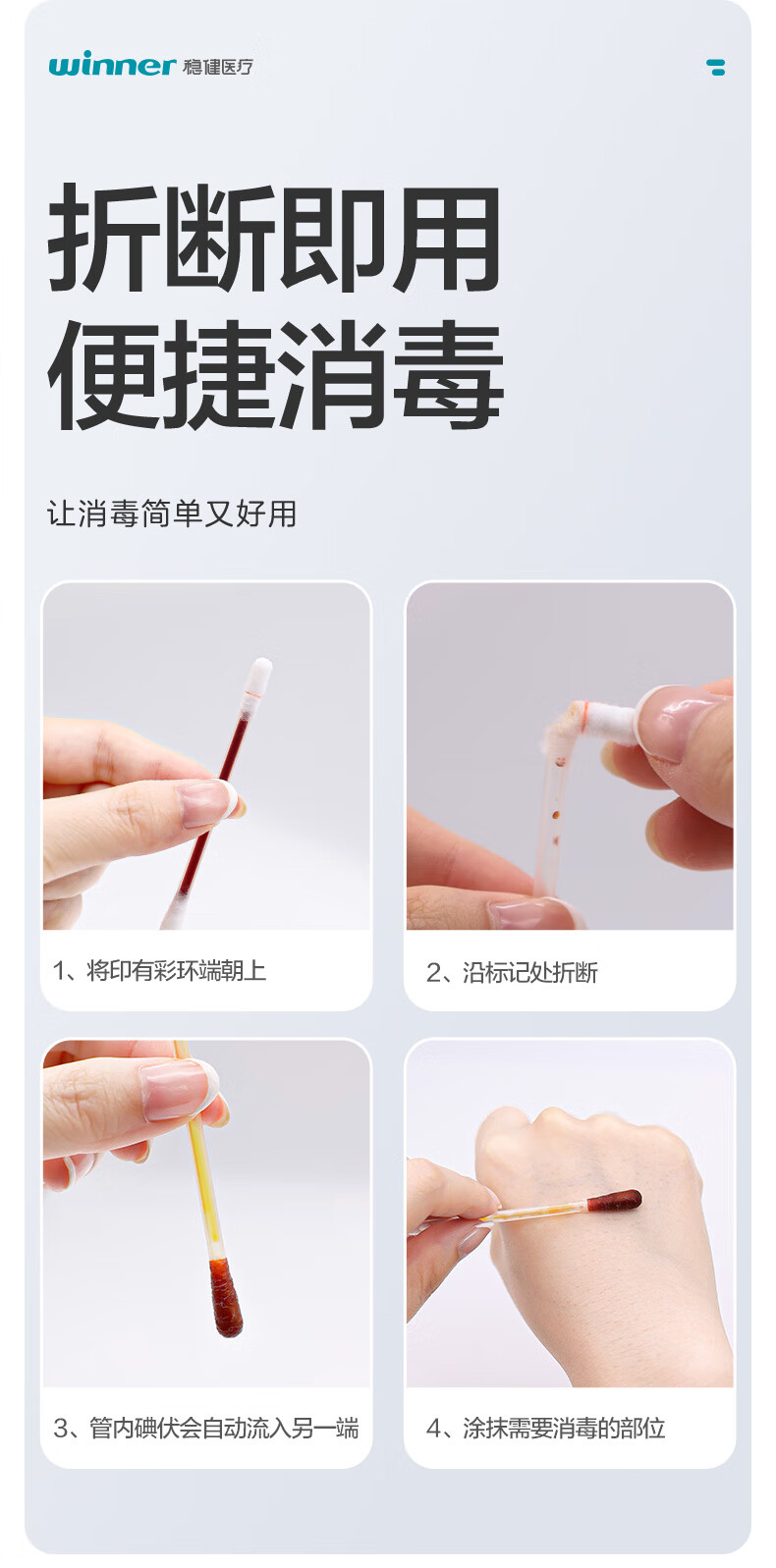 winner 稳健医疗

折断即用
便捷消毒

让消毒简单又好用

1、将印有彩环端朝上

2、沿标记处折断

3、管内碘伏会自动流入另一端

4、涂抹需要消毒的部位