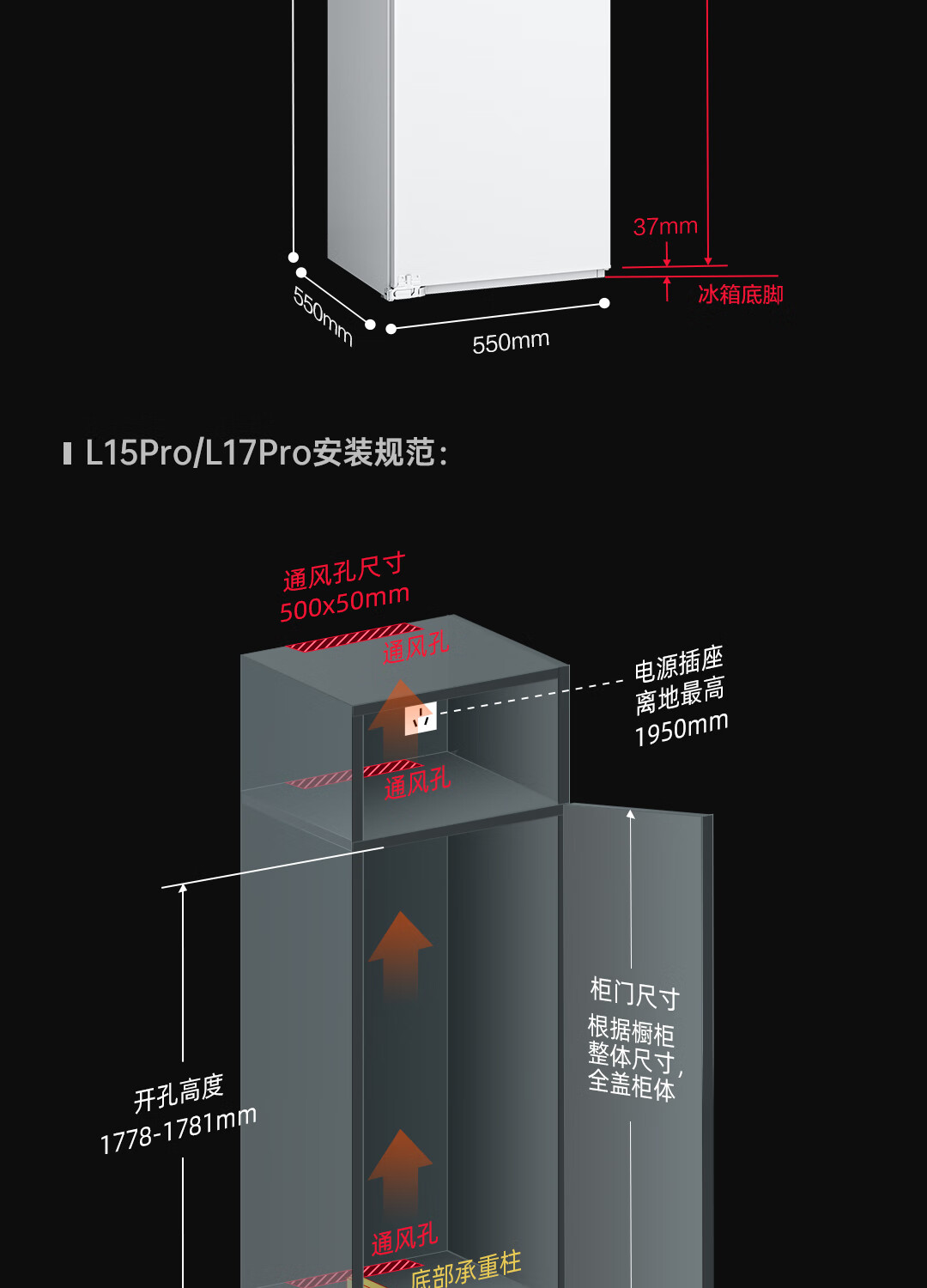 37mm
冰箱底脚
550mm
550mm

L15Pro/L17Pro安装规范：

通风孔尺寸
500x50mm
通风孔
电源插座
离地最高
1950mm
通风孔
柜门尺寸
根据橱柜
整体尺寸，
全盖柜体
开孔高度
1778-1781mm
通风孔
底部承重柱