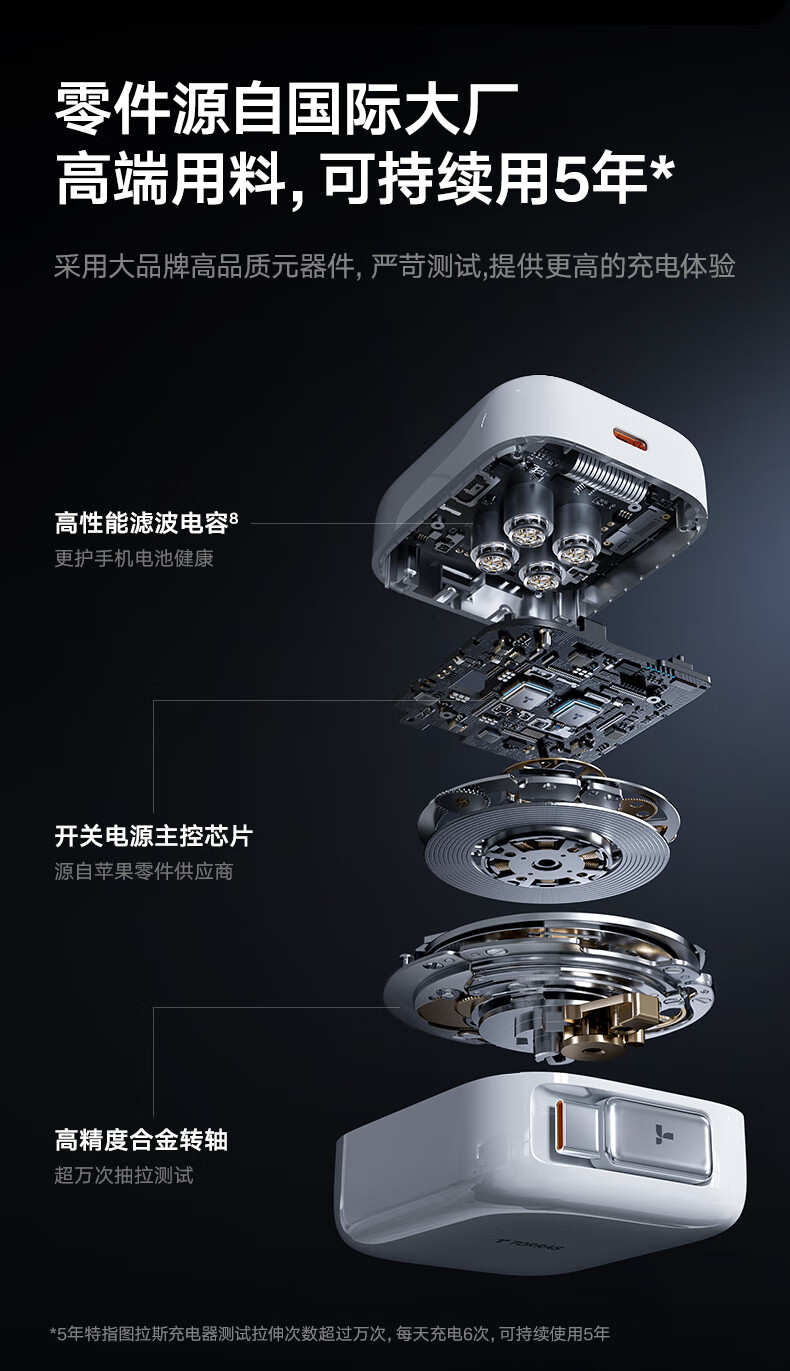 零件源自国际大厂
高端用料, 可持续用5年*

采用大品牌高品质元器件, 严苛测试,提供更高的充电体验

高性能滤波电容$^8$
更护手机电池健康

开关电源主控芯片
源自苹果零件供应商

高精度合金转轴
超万次抽拉测试

*5年特指图拉斯充电器测试拉伸次数超过万次, 每天充电6次, 可持续使用5年