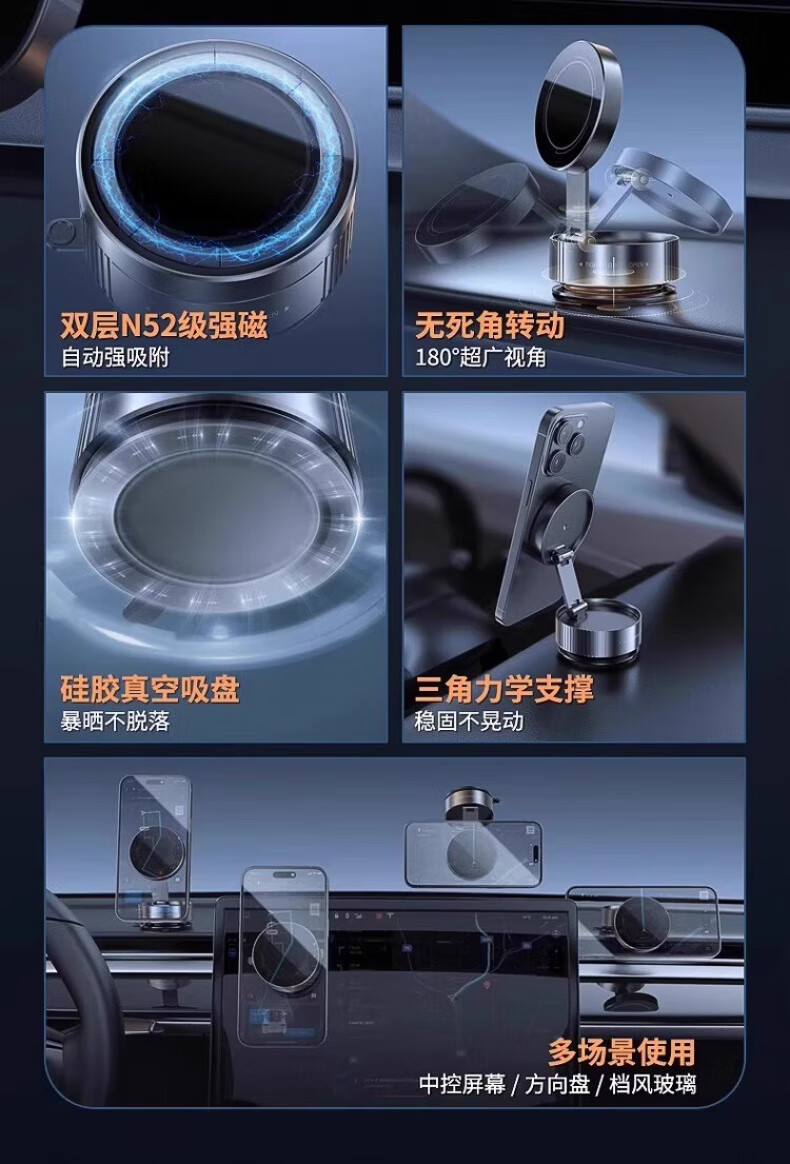 双层N52级强磁
自动强吸附

无死角转动
180°超广视角

硅胶真空吸盘
暴晒不脱落

三角力学支撑
稳固不晃动

多场景使用
中控屏幕 / 方向盘 / 档风玻璃