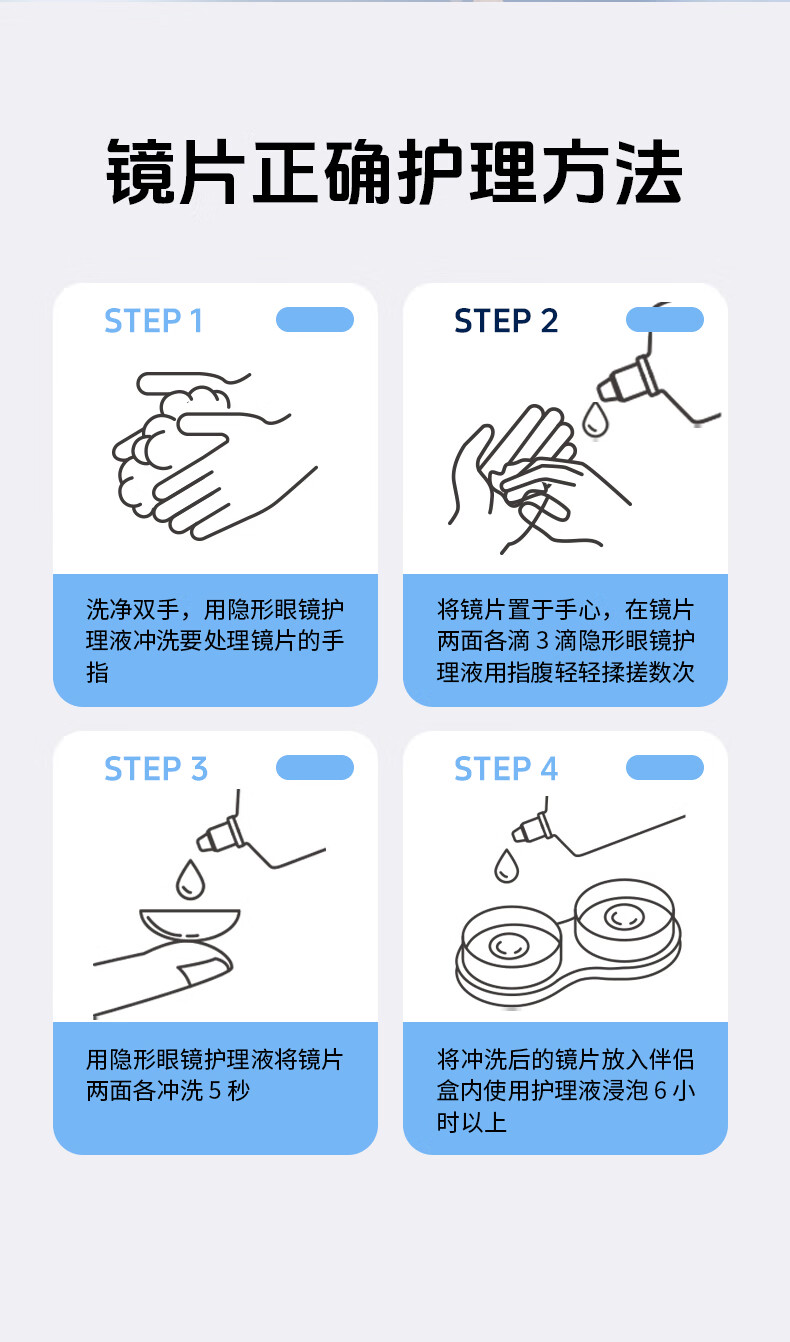 镜片正确护理方法

STEP 1

洗净双手，用隐形眼镜护理液冲洗要处理镜片的手指

STEP 2

将镜片置于手心，在镜片两面各滴 3 滴隐形眼镜护理液用指腹轻轻揉搓数次

STEP 3

用隐形眼镜护理液将镜片两面各冲洗 5 秒

STEP 4

将冲洗后的镜片放入伴侣盒内使用护理液浸泡 6 小时以上