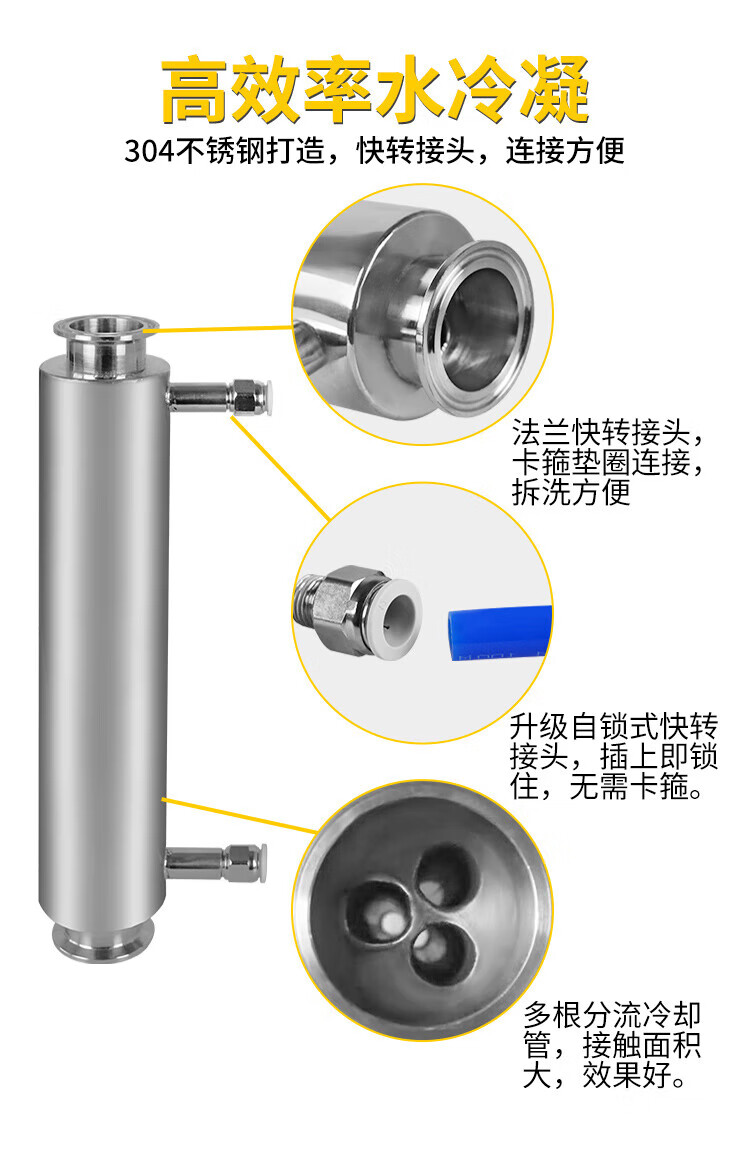 高效率水冷凝

304不锈钢打造，快转接头，连接方便

法兰快转接头，卡箍垫圈连接，拆洗方便

升级自锁式快转接头，插上即锁住，无需卡箍。

多根分流冷却管，接触面积大，效果好。