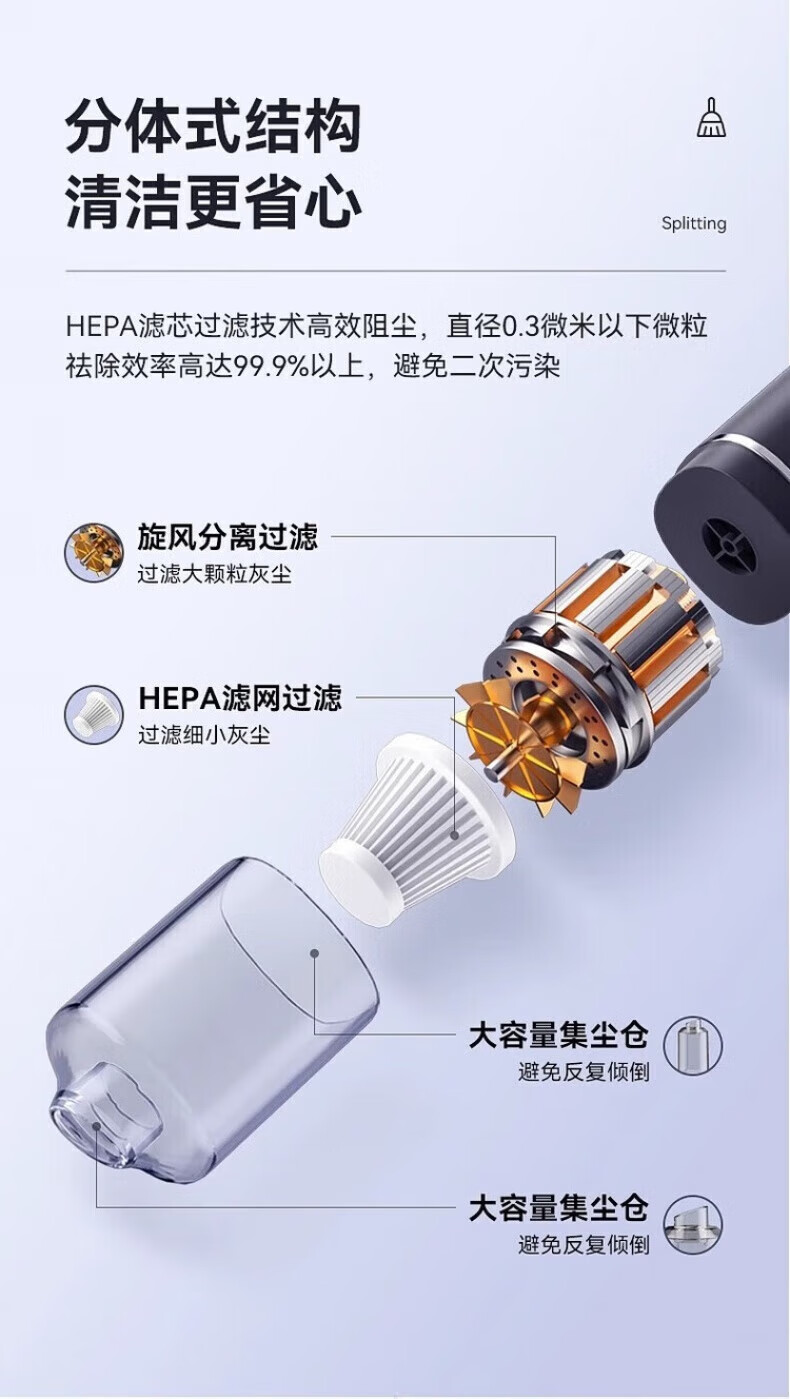 分体式结构
清洁更省心

Splitting

HEPA滤芯过滤技术高效阻尘，直径0.3微米以下微粒祛除效率高达99.9%以上，避免二次污染

旋风分离过滤
过滤大颗粒灰尘

HEPA滤网过滤
过滤细小灰尘

大容量集尘仓
避免反复倾倒

大容量集尘仓
避免反复倾倒