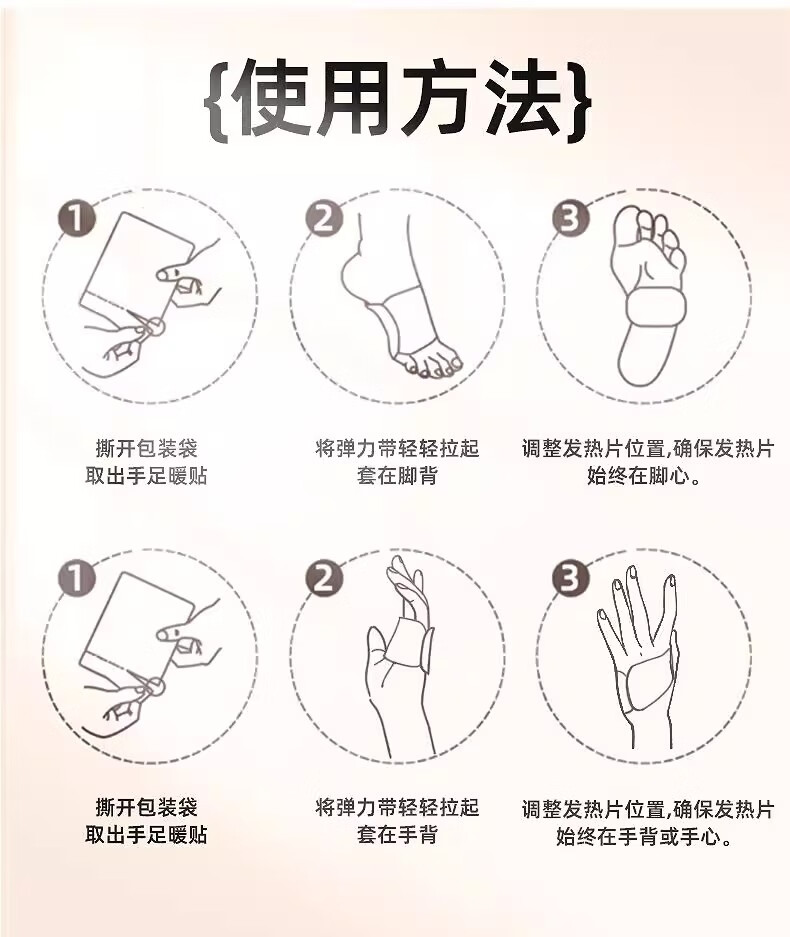 {使用方法}

1

撕开包装袋
取出手足暖贴

2

将弹力带轻轻拉起
套在脚背

3

调整发热片位置,确保发热片
始终在脚心。

1

撕开包装袋
取出手足暖贴

2

将弹力带轻轻拉起
套在手背

3

调整发热片位置,确保发热片
始终在手背或手心。