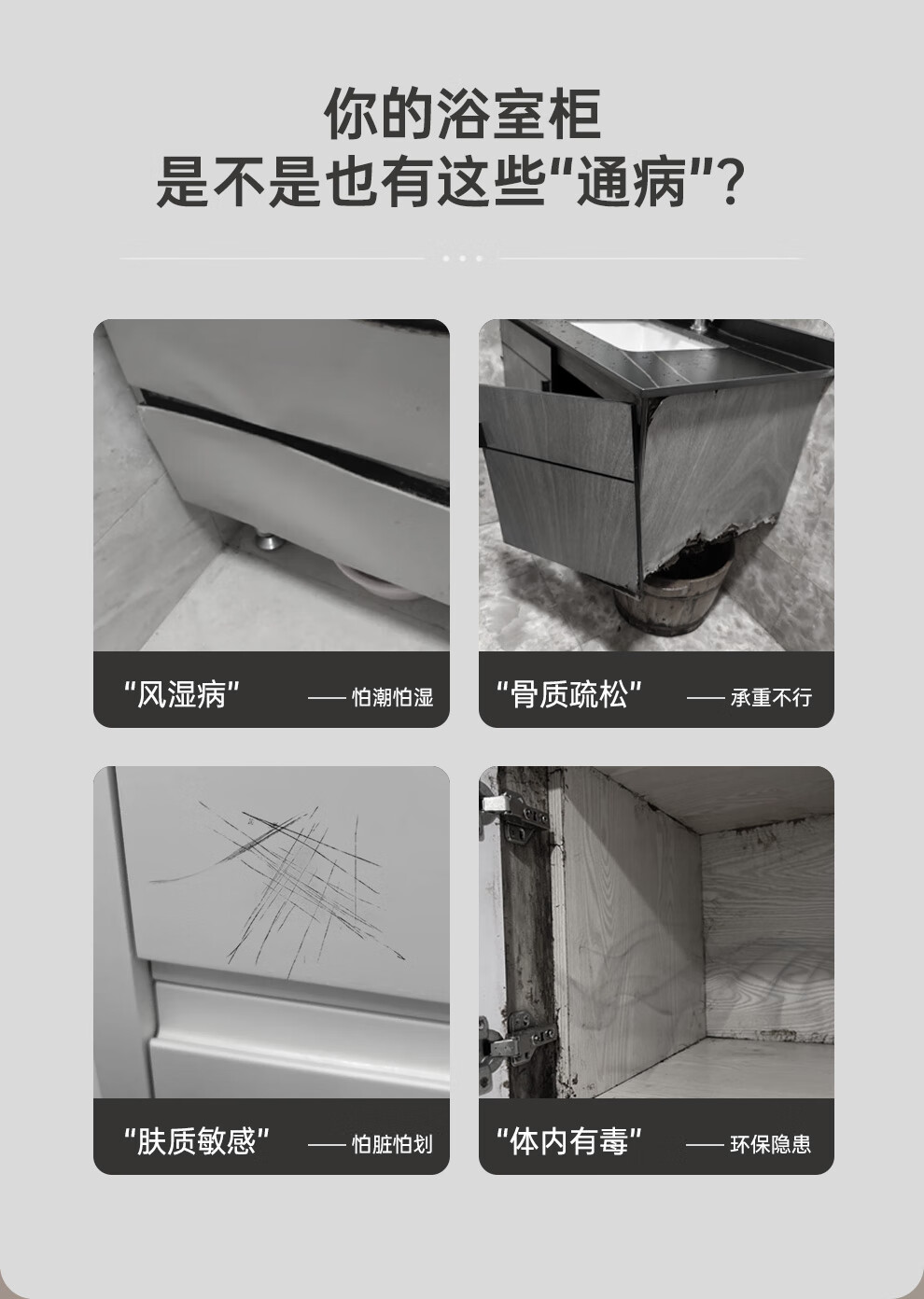 你的浴室柜
是不是也有这些“通病”？

“风湿病” —— 怕潮怕湿

“骨质疏松” —— 承重不行

“肤质敏感” —— 怕脏怕划

“体内有毒” —— 环保隐患