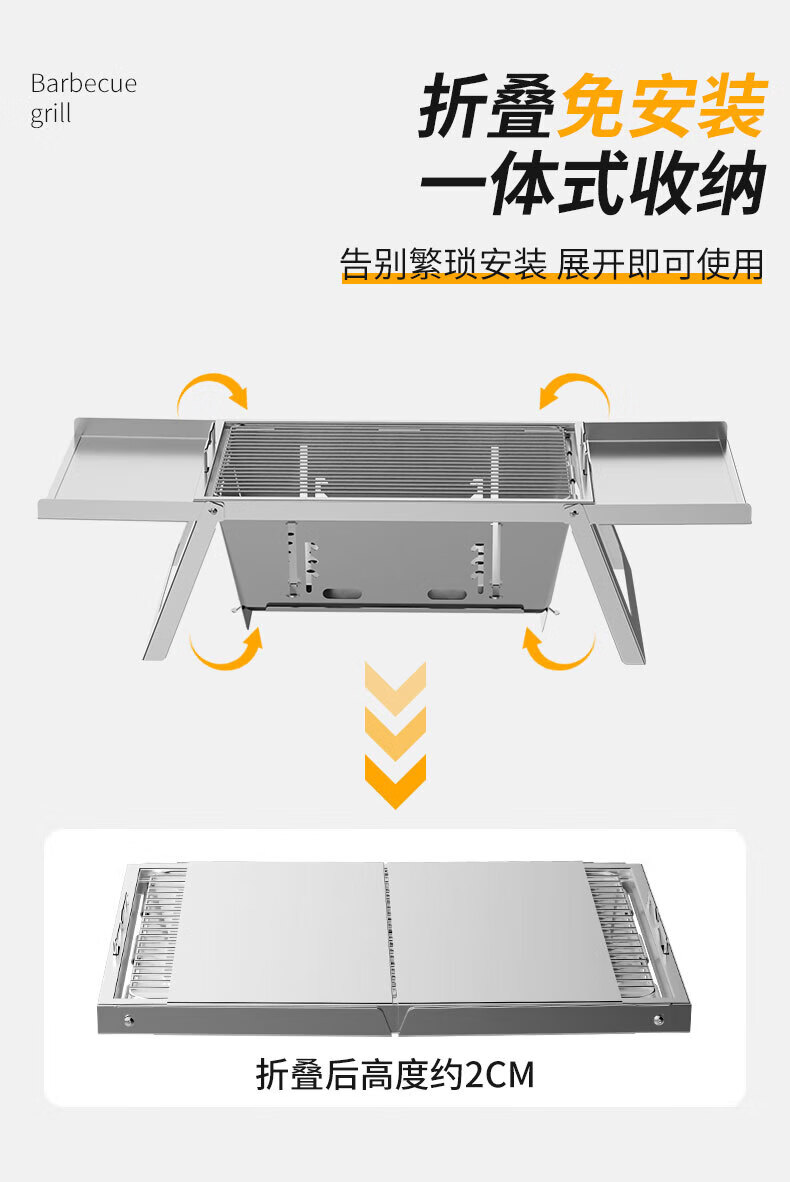 Barbecue grill

折叠免安装
一体式收纳

告别繁琐安装 展开即可使用

折叠后高度约2CM