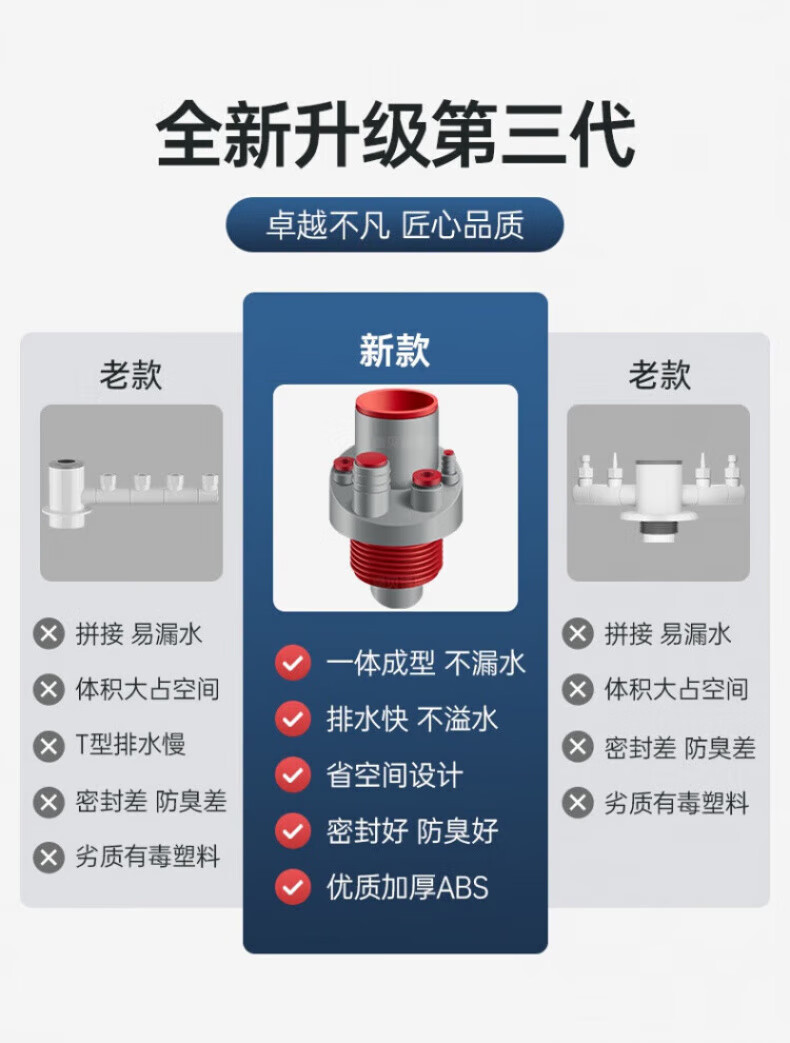 全新升级第三代

卓越不凡 匠心品质

老款

拼接 易漏水
体积大占空间
T型排水慢
密封差 防臭差
劣质有毒塑料

新款

一体成型 不漏水
排水快 不溢水
省空间设计
密封好 防臭好
优质加厚ABS

老款

拼接 易漏水
体积大占空间
密封差 防臭差
劣质有毒塑料