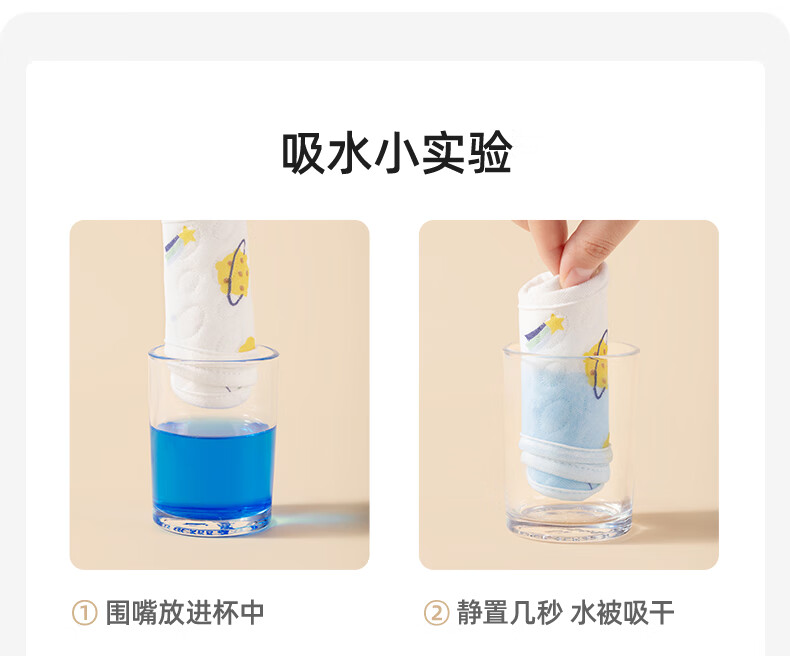 吸水小实验

① 围嘴放进杯中

② 静置几秒 水被吸干