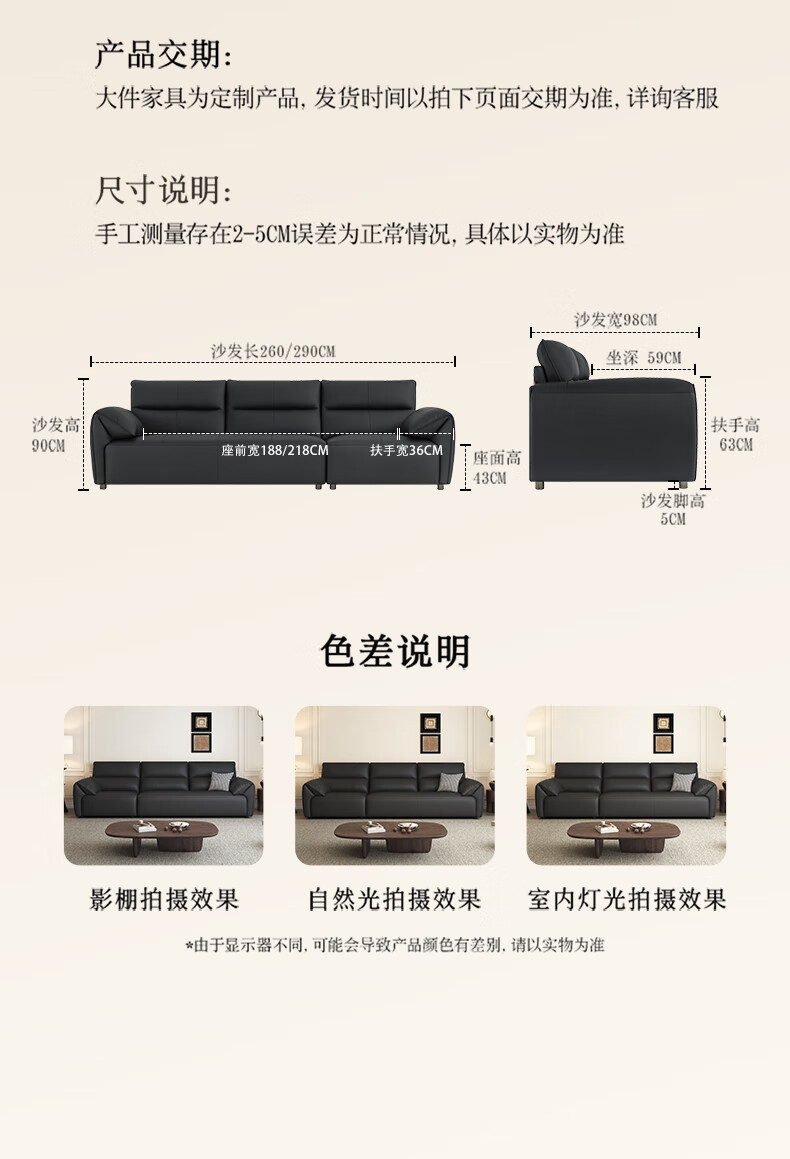 产品交期:
大件家具为定制产品，发货时间以拍下页面交期为准，详询客服

尺寸说明:
手工测量存在2-5CM误差为正常情况，具体以实物为准

沙发长260/290CM
沙发高 90CM
座前宽188/218CM
扶手宽36CM
座面高 43CM
沙发宽98CM
坐深 59CM
扶手高 63CM
沙发脚高 5CM

色差说明

影棚拍摄效果
自然光拍摄效果
室内灯光拍摄效果

*由于显示器不同，可能会导致产品颜色有差别，请以实物为准