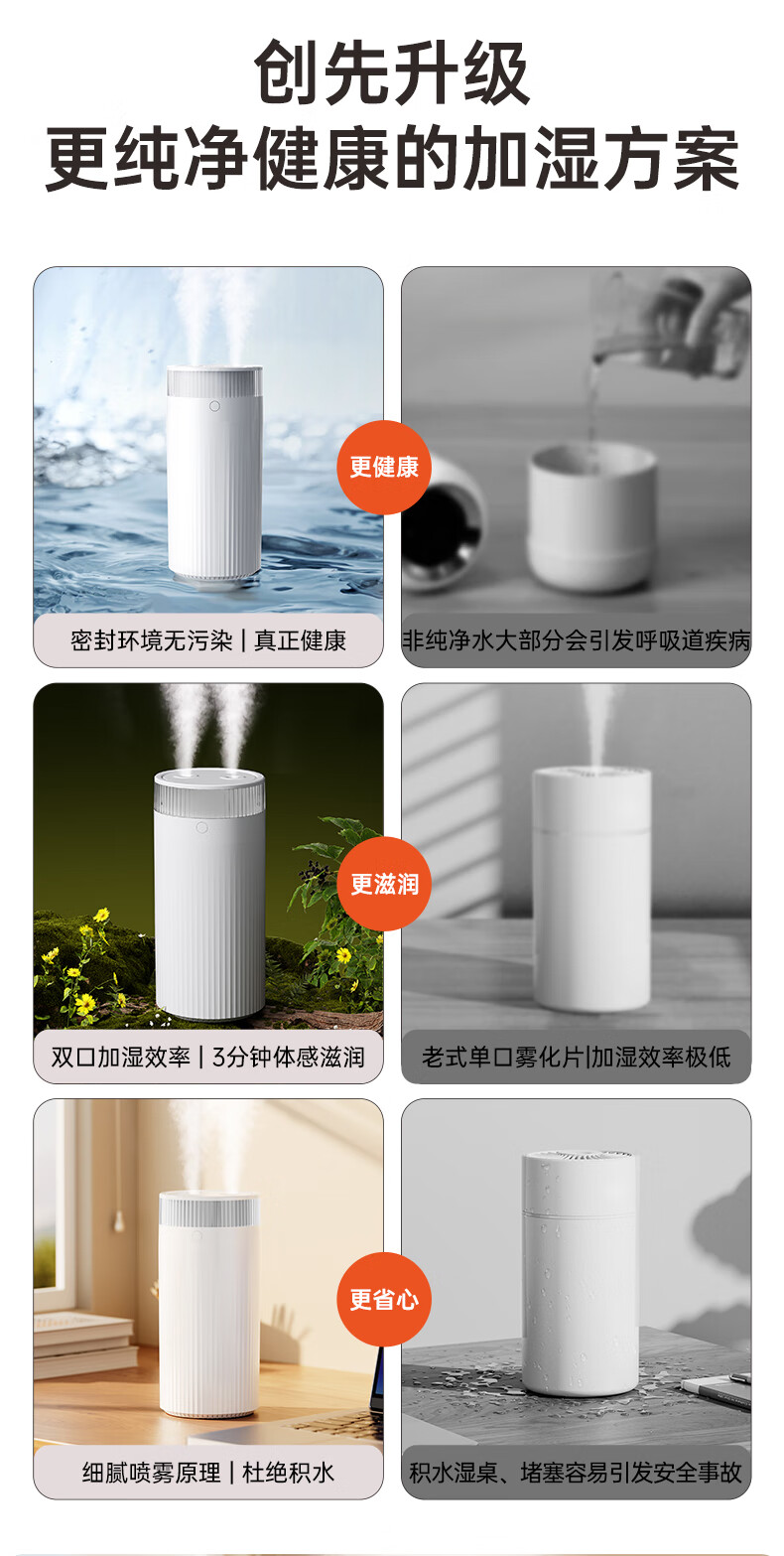 创先升级
更纯净健康的加湿方案

更健康

密封环境无污染 | 真正健康

非纯净水大部分会引发呼吸道疾病

更滋润

双口加湿效率 | 3分钟体感滋润

老式单口雾化片|加湿效率极低

更省心

细腻喷雾原理 | 杜绝积水

积水湿桌、堵塞容易引发安全事故