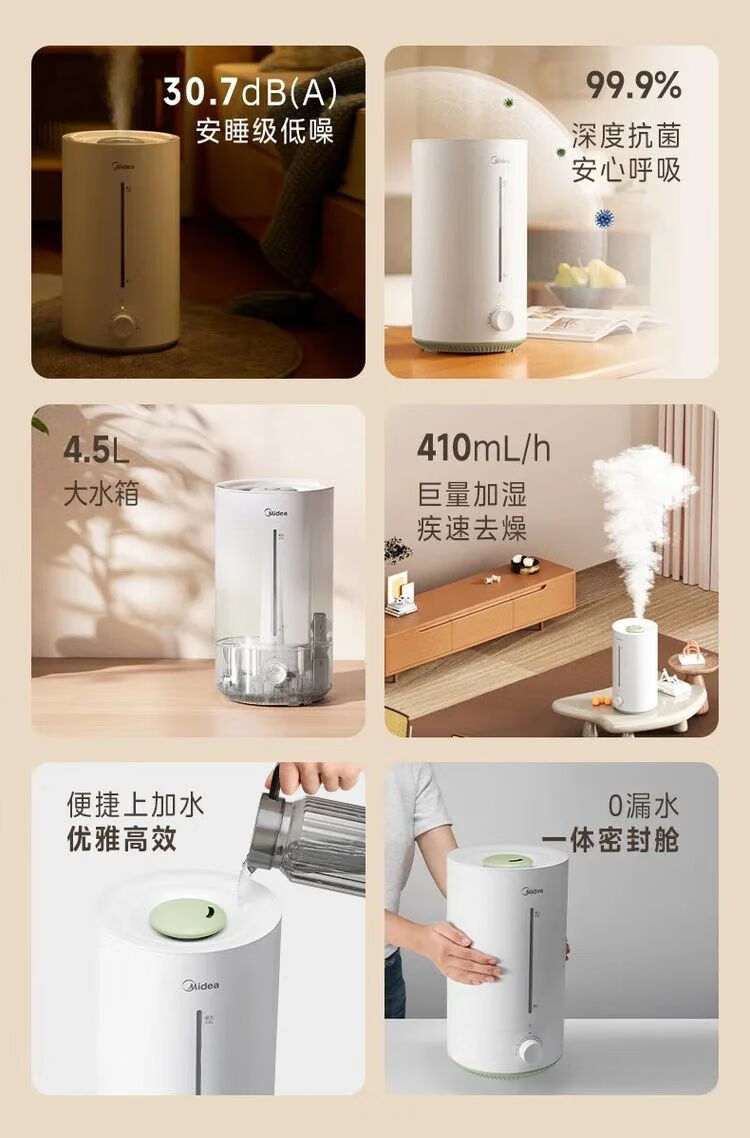 30.7dB(A)
安睡级低噪

Midea

99.9%
深度抗菌
安心呼吸

Midea

4.5L
大水箱

Midea

410mL/h
巨量加湿
疾速去燥

便捷上加水
优雅高效

Midea

0漏水
一体密封舱

Midea