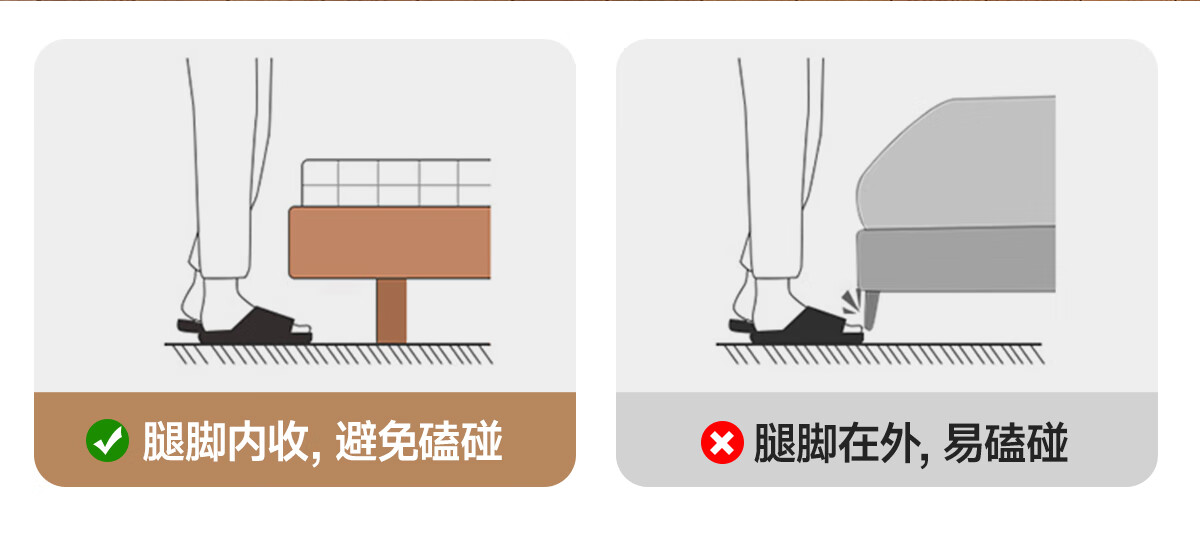 腿脚内收, 避免磕碰

腿脚在外, 易磕碰