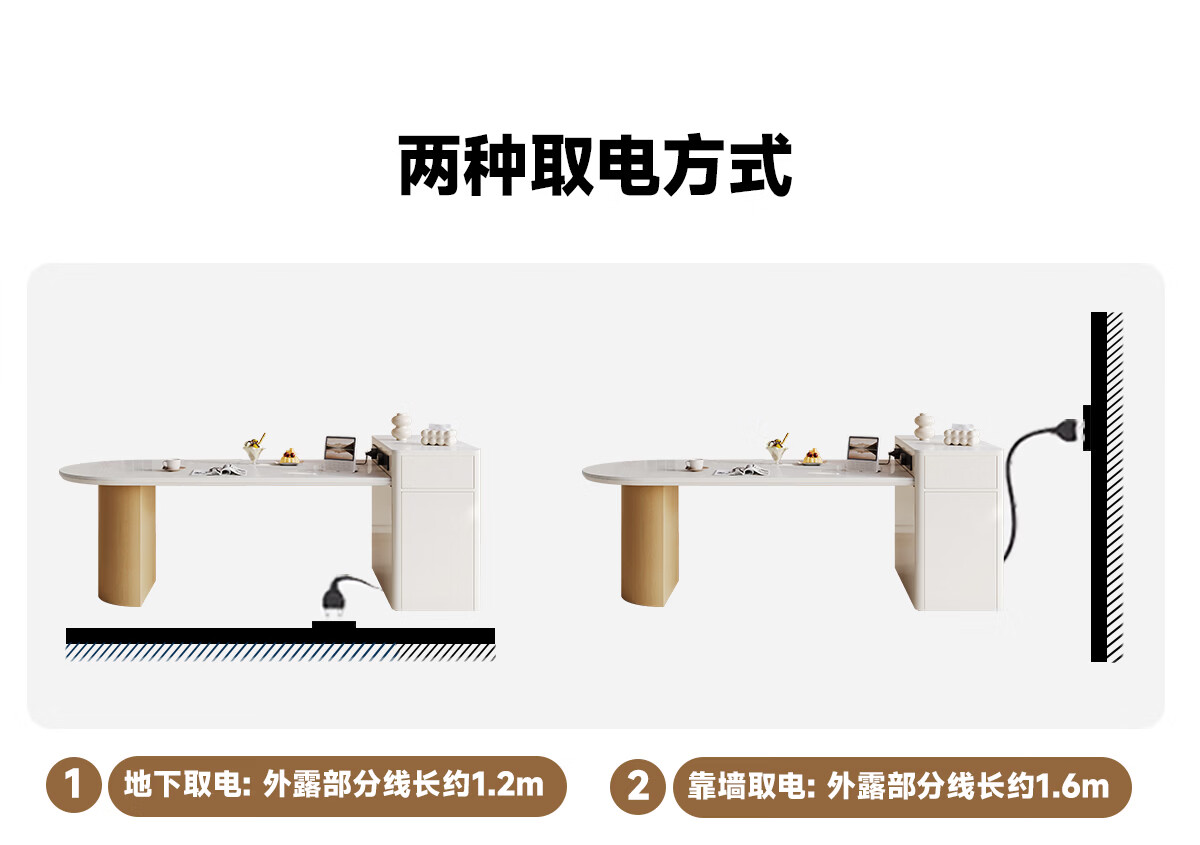 两种取电方式

1 地下取电: 外露部分线长约1.2m

2 靠墙取电: 外露部分线长约1.6m