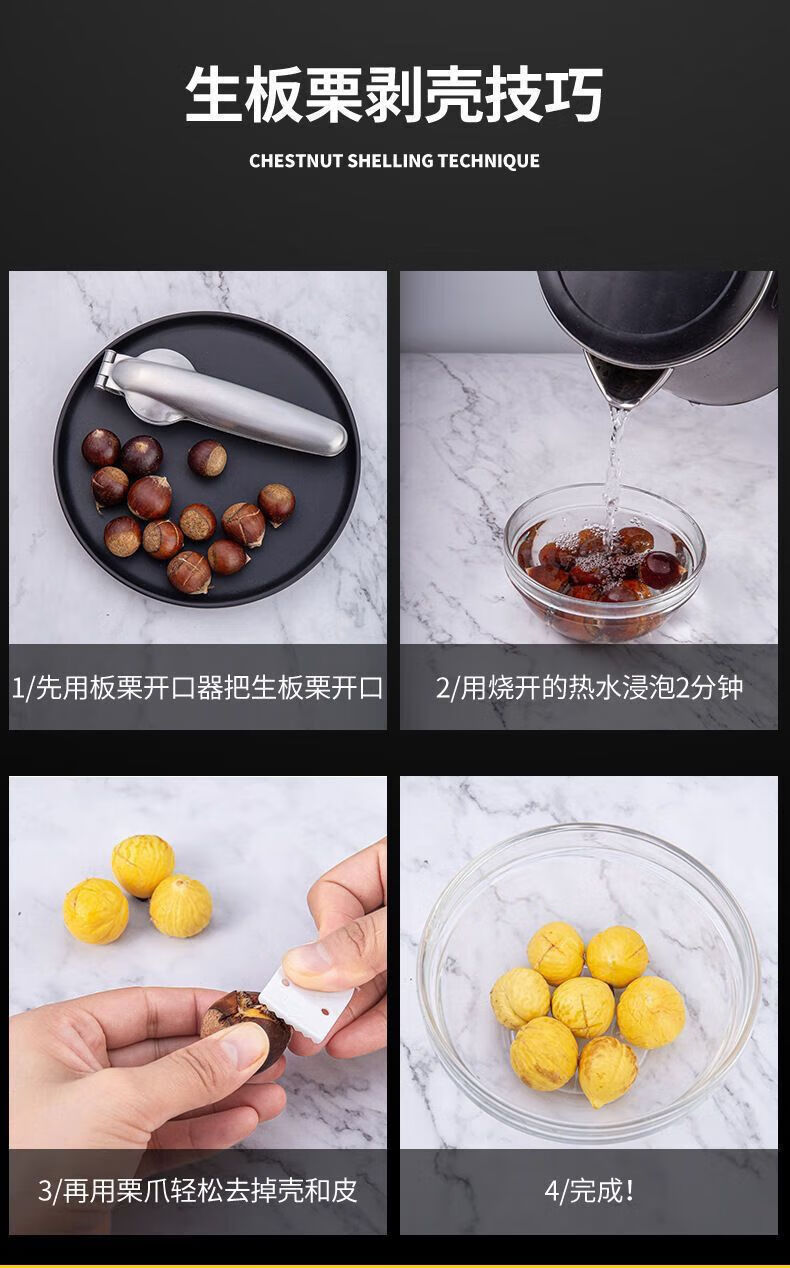 生板栗剥壳技巧

CHESTNUT SHELLING TECHNIQUE

1/先用板栗开口器把生板栗开口

2/用烧开的热水浸泡2分钟

3/再用栗爪轻松去掉壳和皮

4/完成!