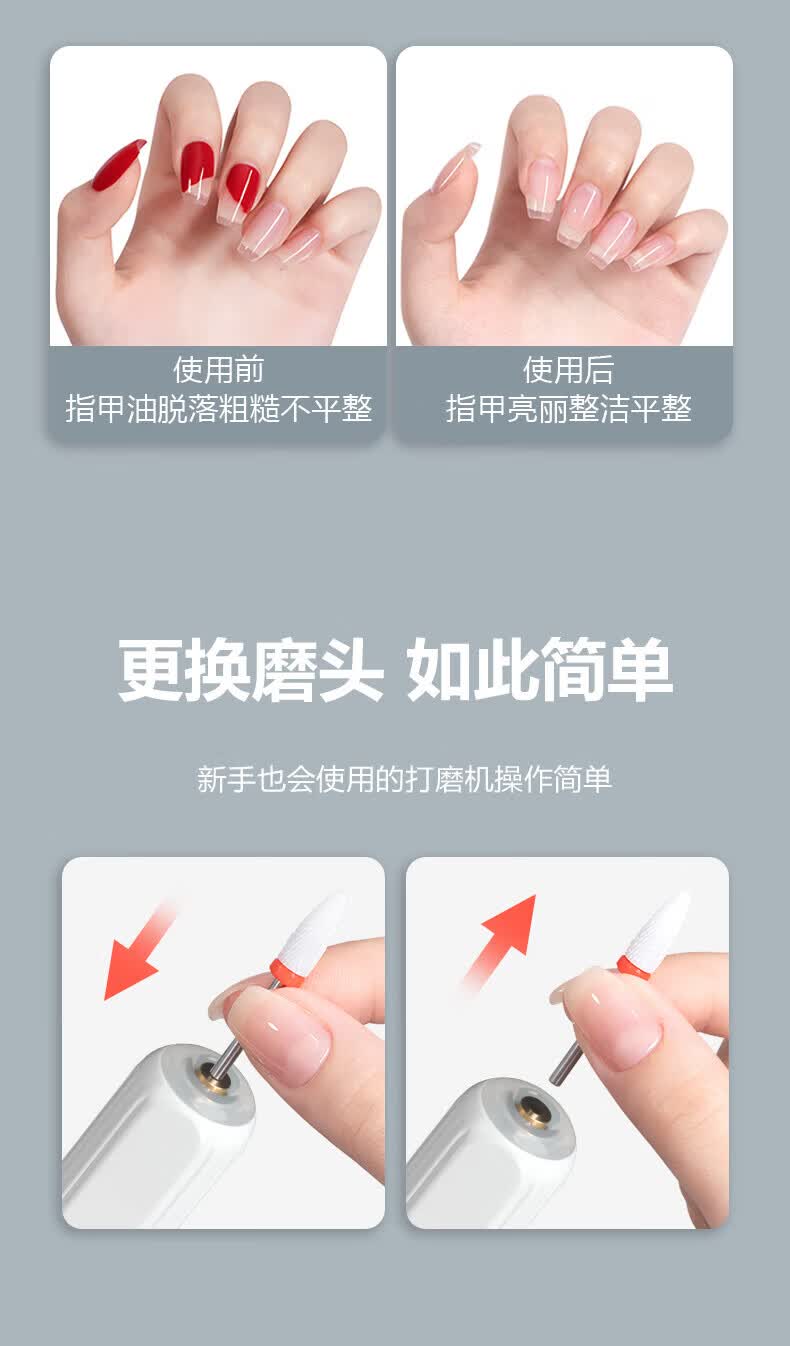 使用前
指甲油脱落粗糙不平整

使用后
指甲亮丽整洁平整

更换磨头 如此简单

新手也会使用的打磨机操作简单