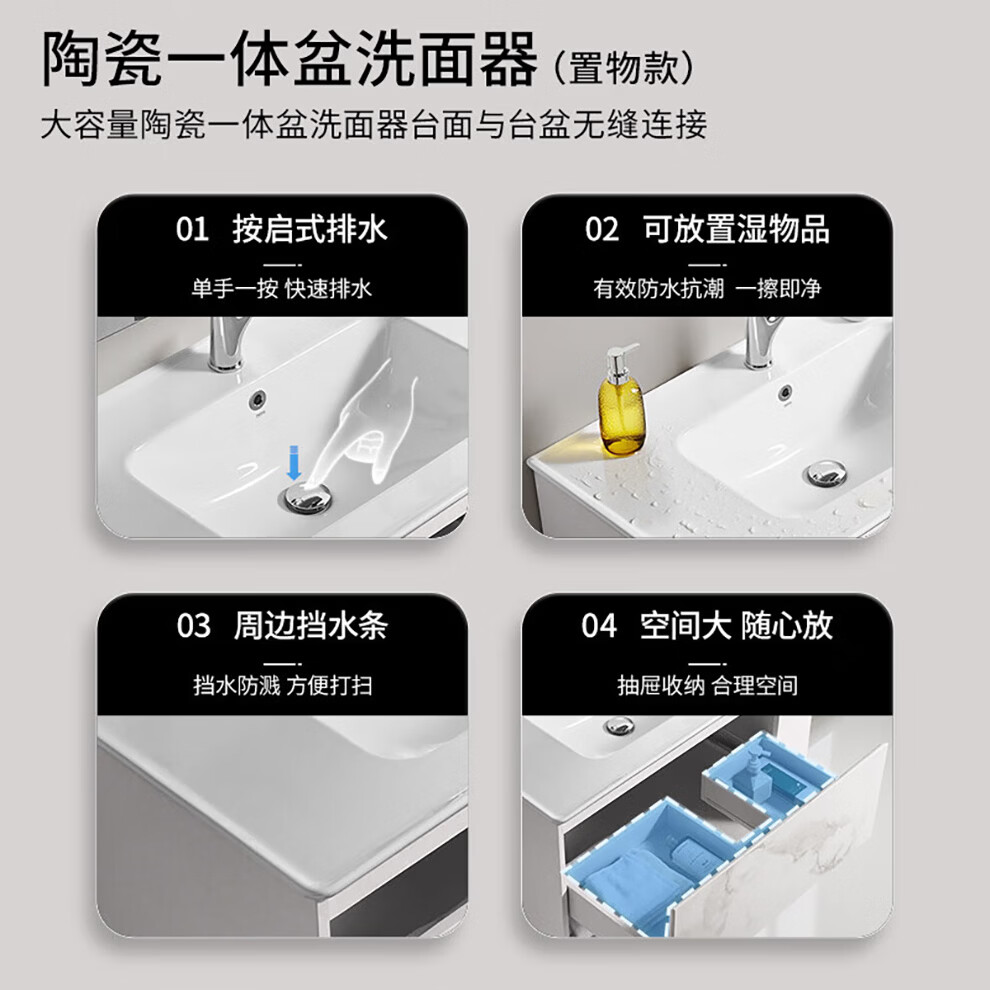 陶瓷一体盆洗面器（置物款）
大容量陶瓷一体盆洗面器台面与台盆无缝连接

01 按启式排水
单手一按 快速排水

02 可放置湿物品
有效防水抗潮 一擦即净

03 周边挡水条
挡水防溅 方便打扫

04 空间大 随心放
抽屉收纳 合理空间